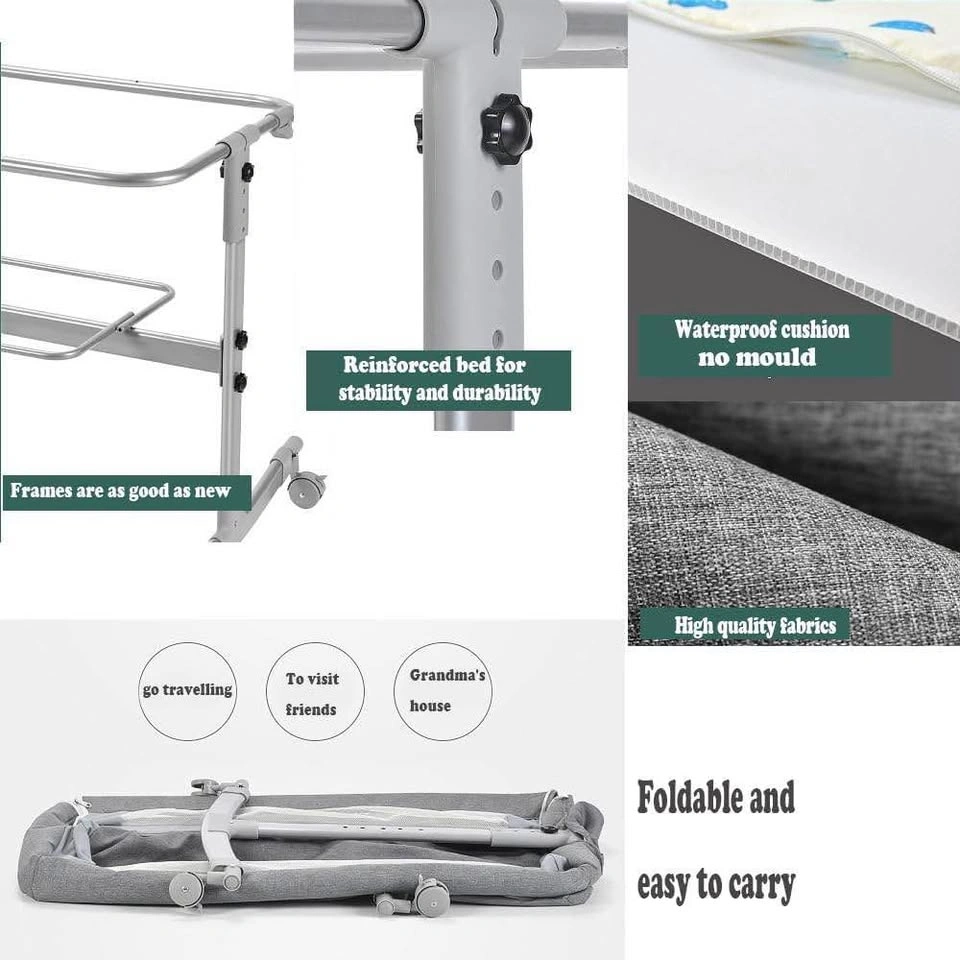 Frames are as good as new

Reinforced bed for stability and durability

Waterproof cushion no mould

High quality fabrics

go travelling

To visit friends

Grandma's house

Foldable and

easy to carry