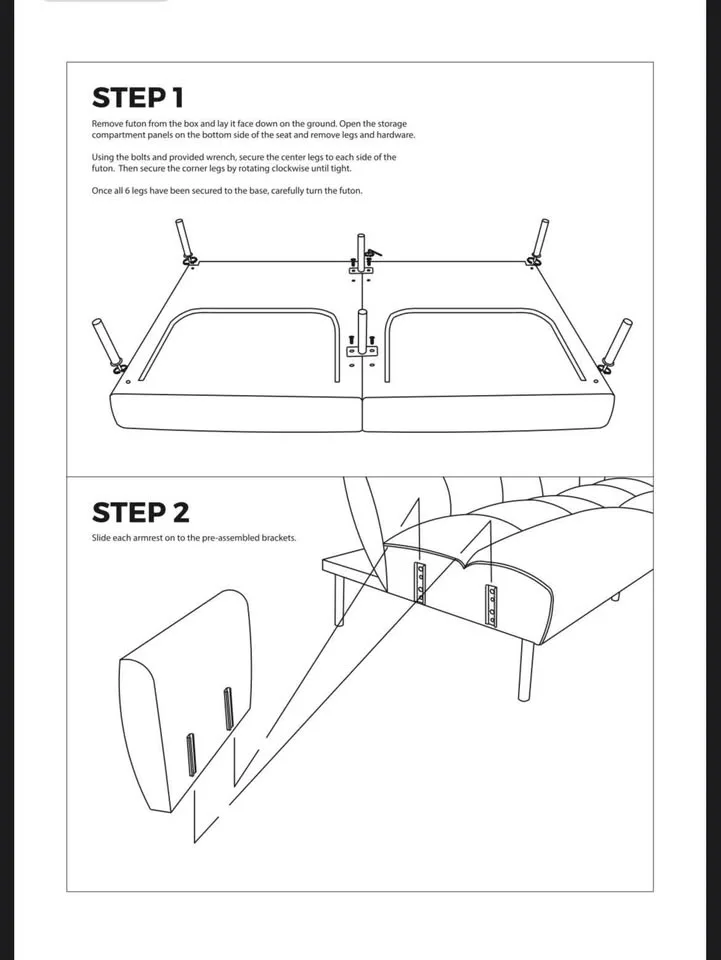 STEP 1

Remove futon from the box and lay it face down on the ground. Open the storage compartment panels on the bottom side of the seat and remove legs and hardware.

Using the bolts and provided wrench, secure the center legs to each side of the futon. Then secure the corner legs by rotating clockwise until tight.

Once all 6 legs have been secured to the base, carefully turn the futon.

STEP 2

Slide each armrest on to the pre-assembled brackets.