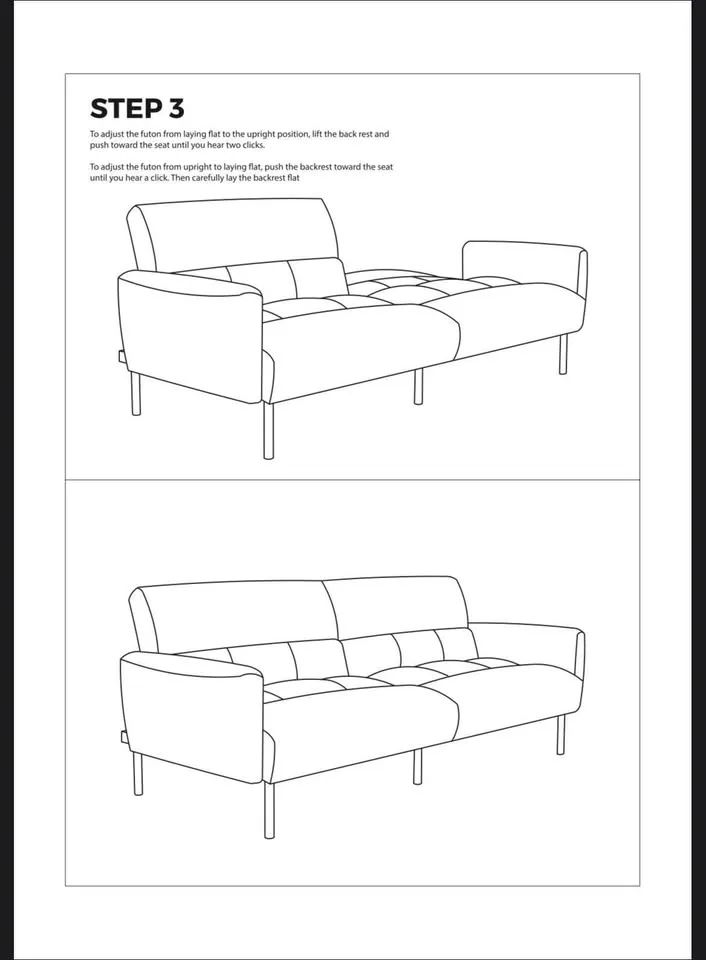 STEP 3

To adjust the futon from laying flat to the upright position, lift the back rest and push toward the seat until you hear two clicks.

To adjust the futon from upright to laying flat, push the backrest toward the seat until you hear a click. Then carefully lay the backrest flat