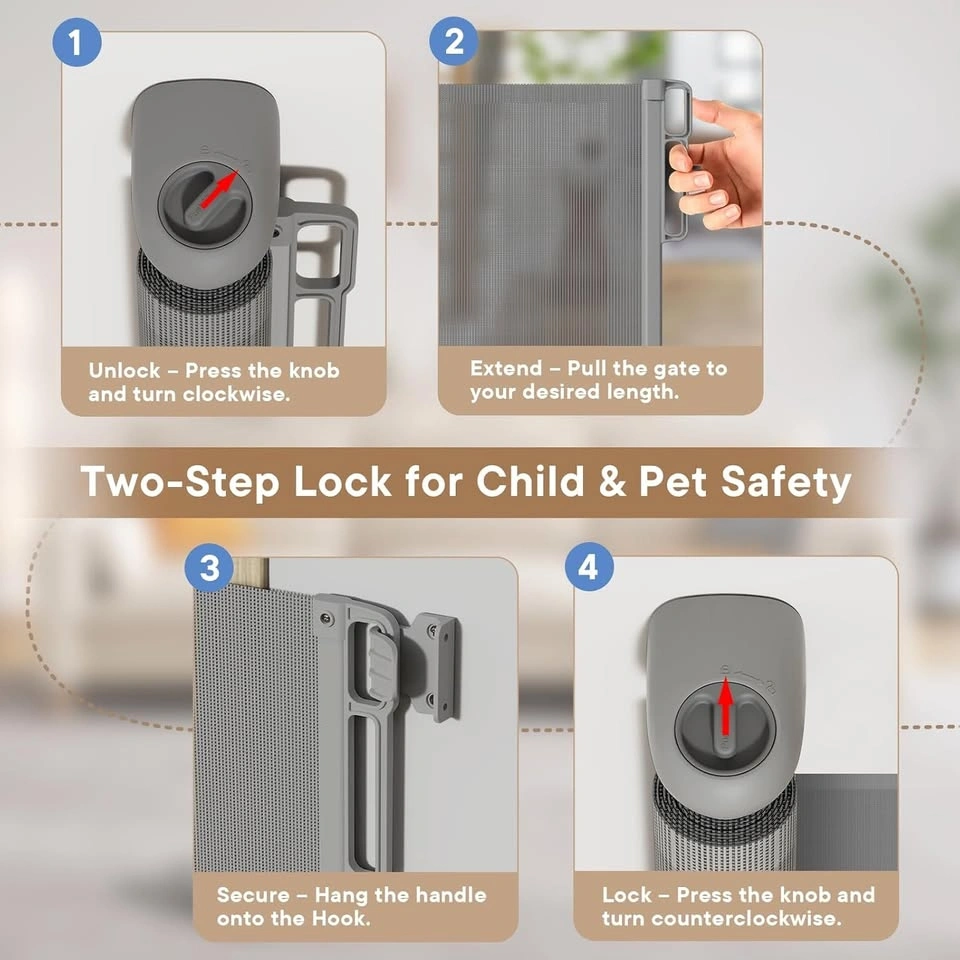 1

Unlock – Press the knob and turn clockwise.

2

Extend – Pull the gate to your desired length.

Two-Step Lock for Child & Pet Safety

3

Secure – Hang the handle onto the Hook.

4

Lock – Press the knob and turn counterclockwise.