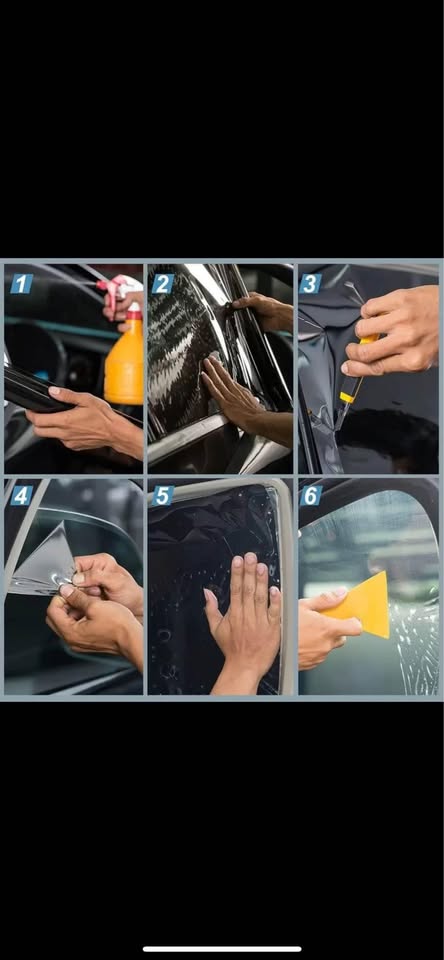 1
2
3
4
5
6