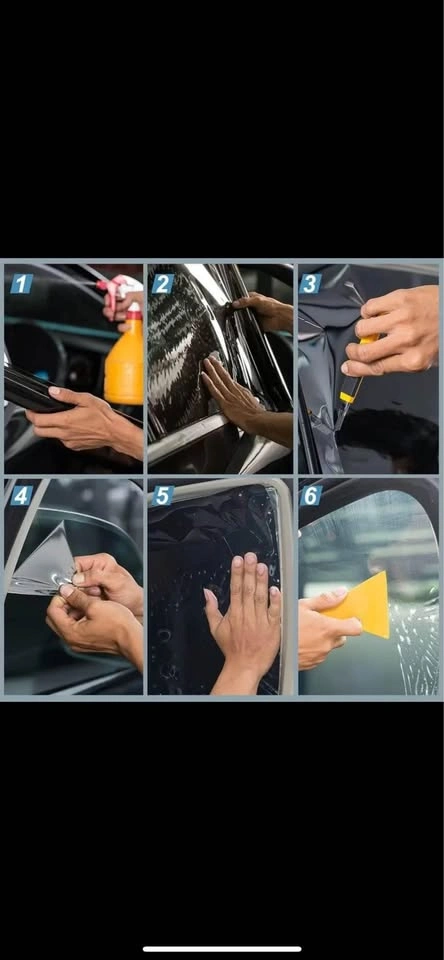 1
2
3
4
5
6