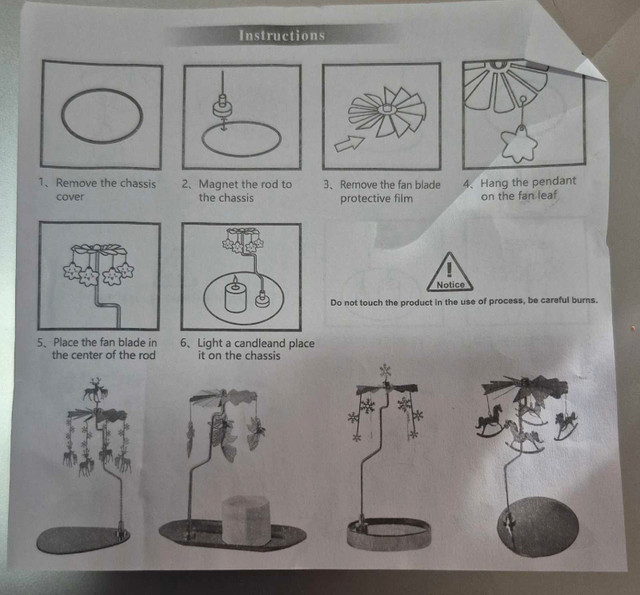 Instructions

1、Remove the chassis cover

2、Magnet the rod to the chassis

3、Remove the fan blade protective film

4、Hang the pendant on the fan leaf

5、Place the fan blade in the center of the rod

6、Light a candleand place it on the chassis

Notice

Do not touch the product in the use of process, be careful burns.