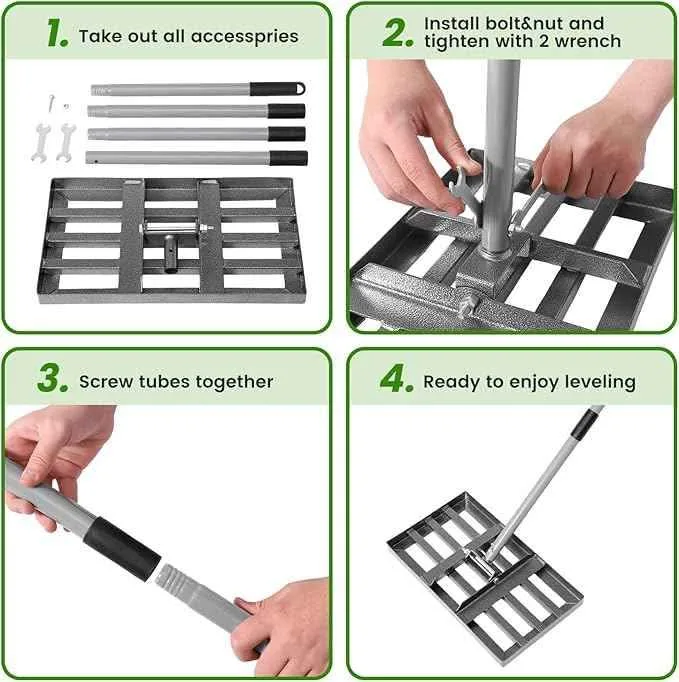 1. Take out all accesspries

2. Install bolt&nut and tighten with 2 wrench

3. Screw tubes together

4. Ready to enjoy leveling