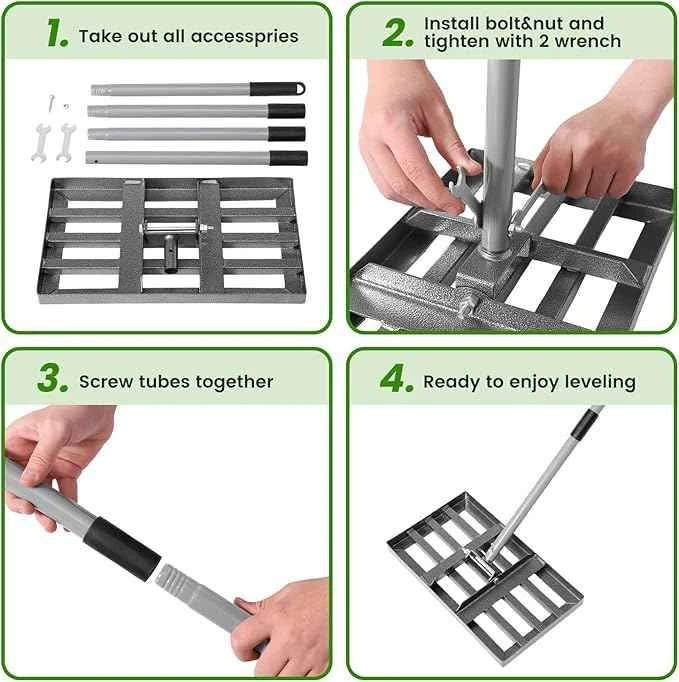 1. Take out all accesspries

2. Install bolt&nut and tighten with 2 wrench

3. Screw tubes together

4. Ready to enjoy leveling