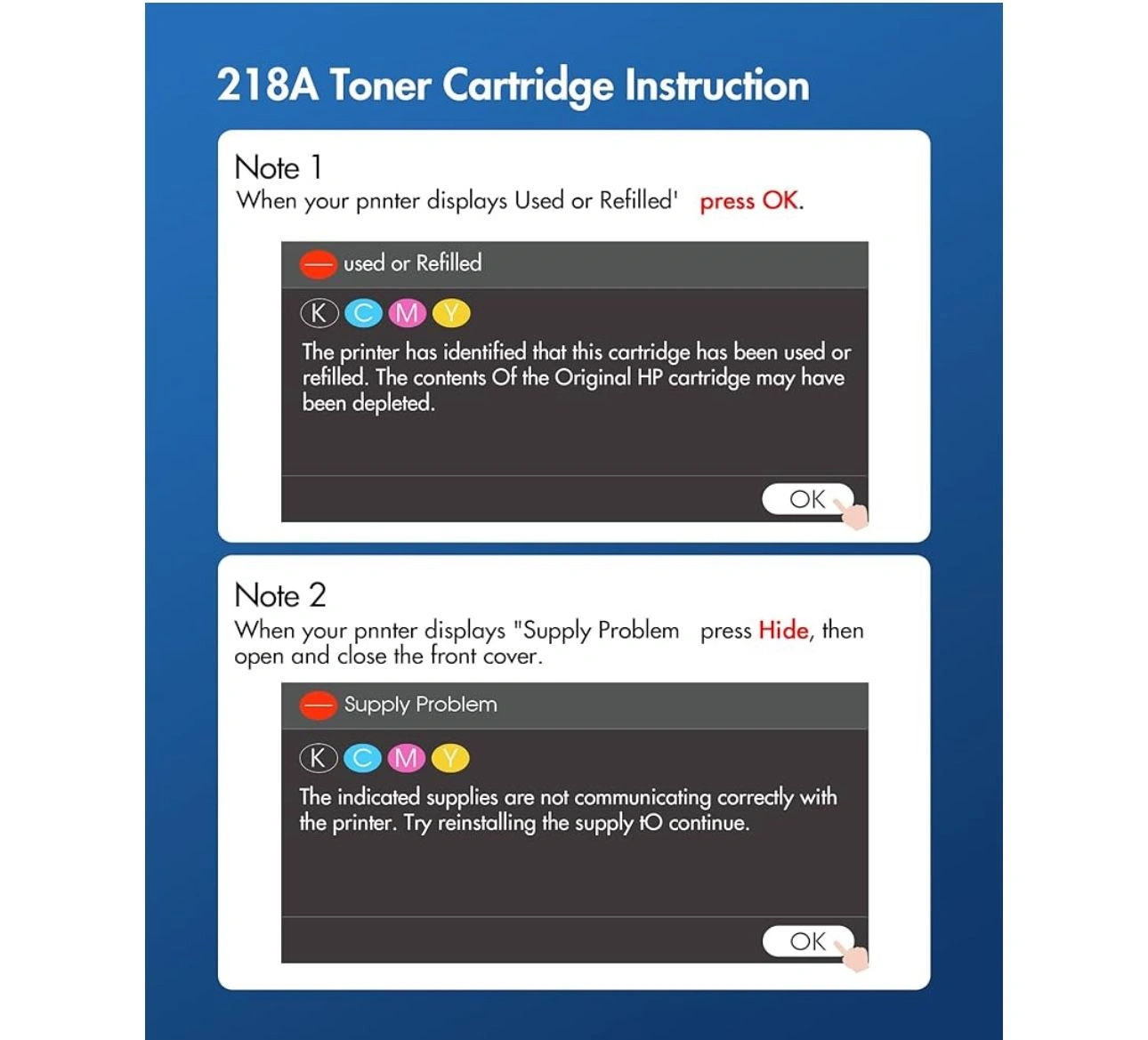 218A Toner Cartridge Instruction

Note 1

When your pnnter displays Used or Refilled' press OK.

used or Refilled

K C M Y

The printer has identified that this cartridge has been used or refilled. The contents Of the Original HP cartridge may have been depleted.

OK

Note 2

When your pnnter displays "Supply Problem press Hide, then open and close the front cover.

Supply Problem

K C M Y

The indicated supplies are not communicating correctly with the printer. Try reinstalling the supply tO continue.

OK