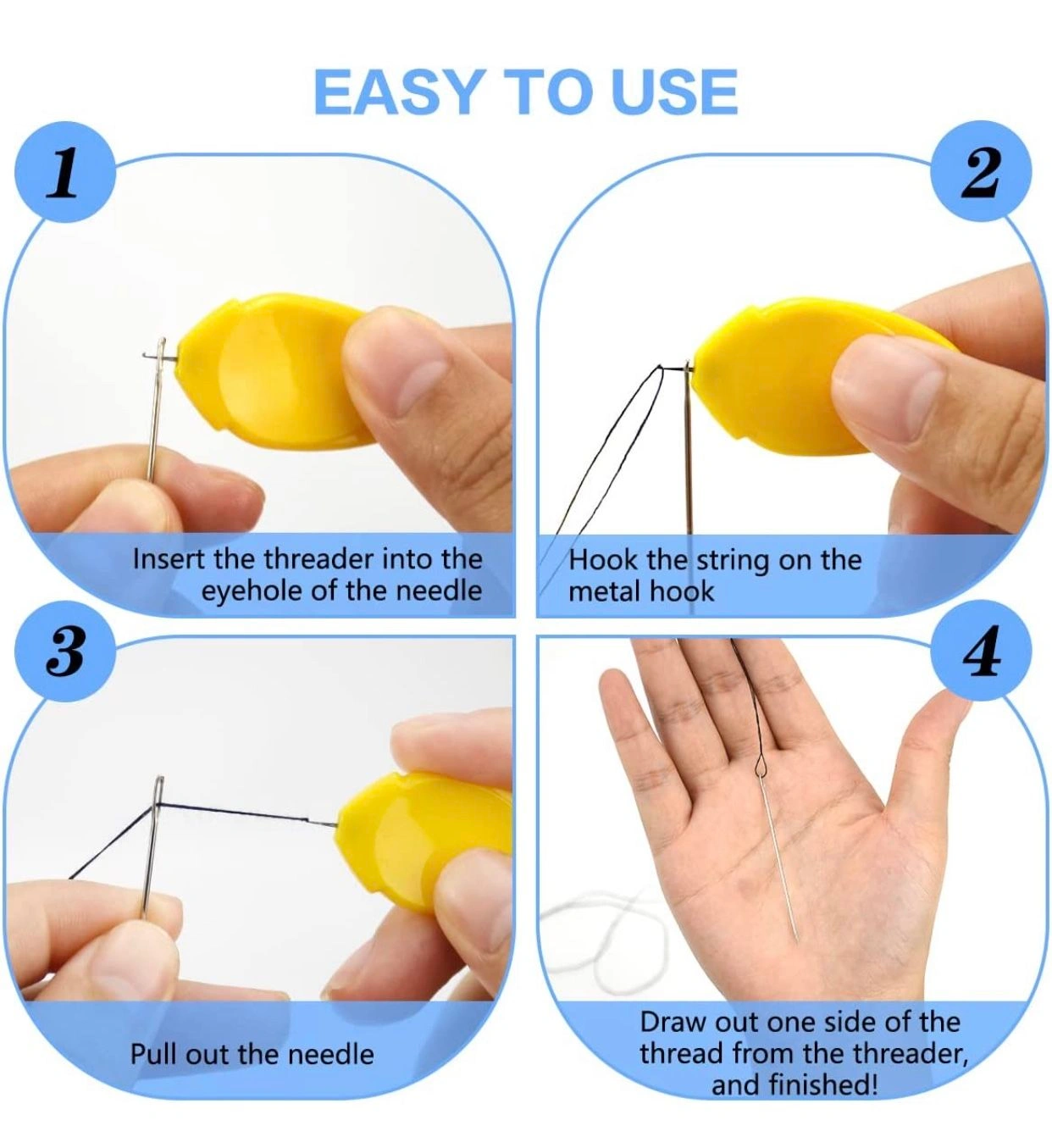 EASY TO USE

1

Insert the threader into the eyehole of the needle

2

Hook the string on the metal hook

3

Pull out the needle

4

Draw out one side of the thread from the threader, and finished!