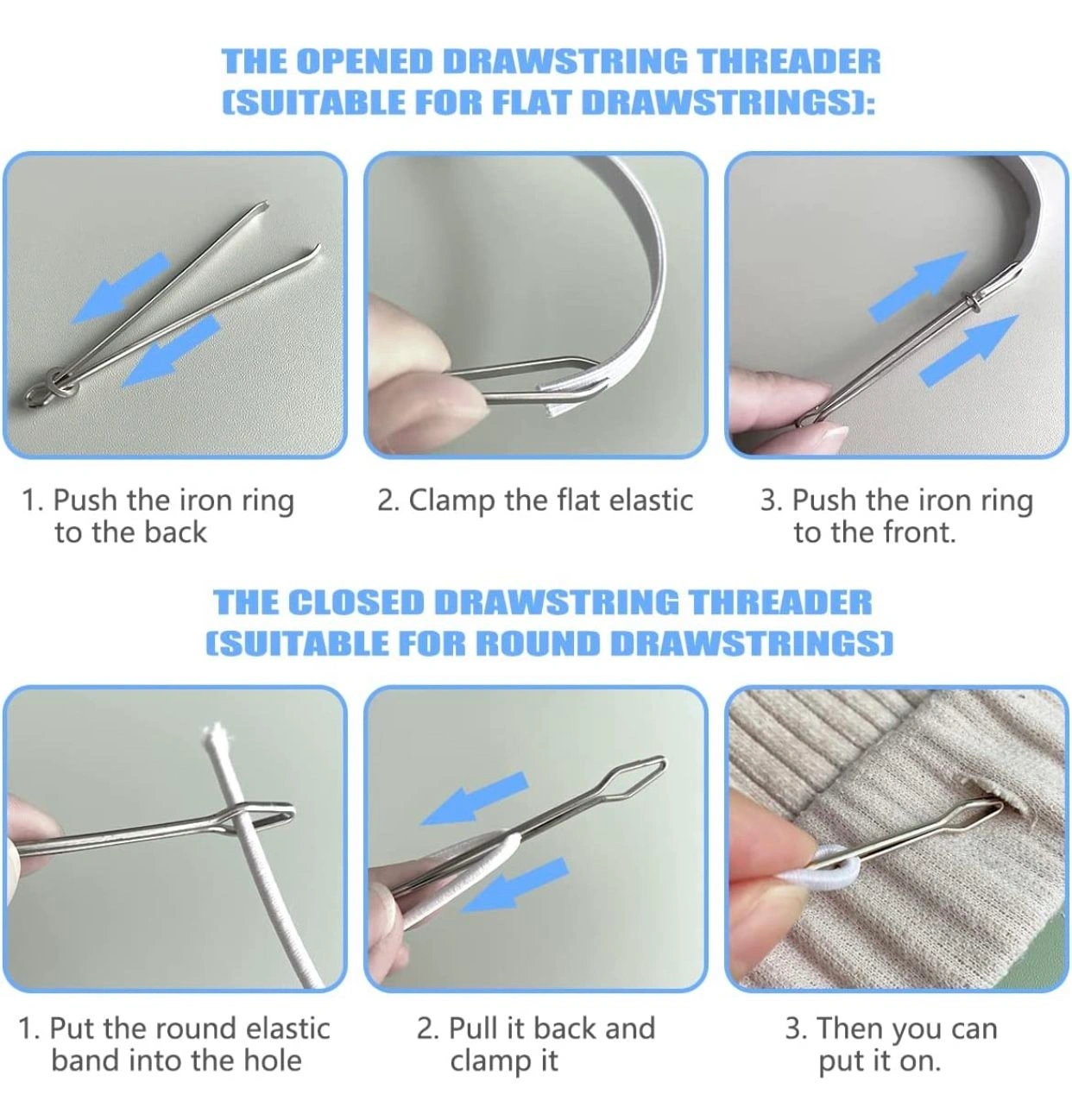 THE OPENED DRAWSTRING THREADER (SUITABLE FOR FLAT DRAWSTRINGS):

1. Push the iron ring to the back

2. Clamp the flat elastic

3. Push the iron ring to the front.

THE CLOSED DRAWSTRING THREADER (SUITABLE FOR ROUND DRAWSTRINGS)

1. Put the round elastic band into the hole

2. Pull it back and clamp it

3. Then you can put it on.