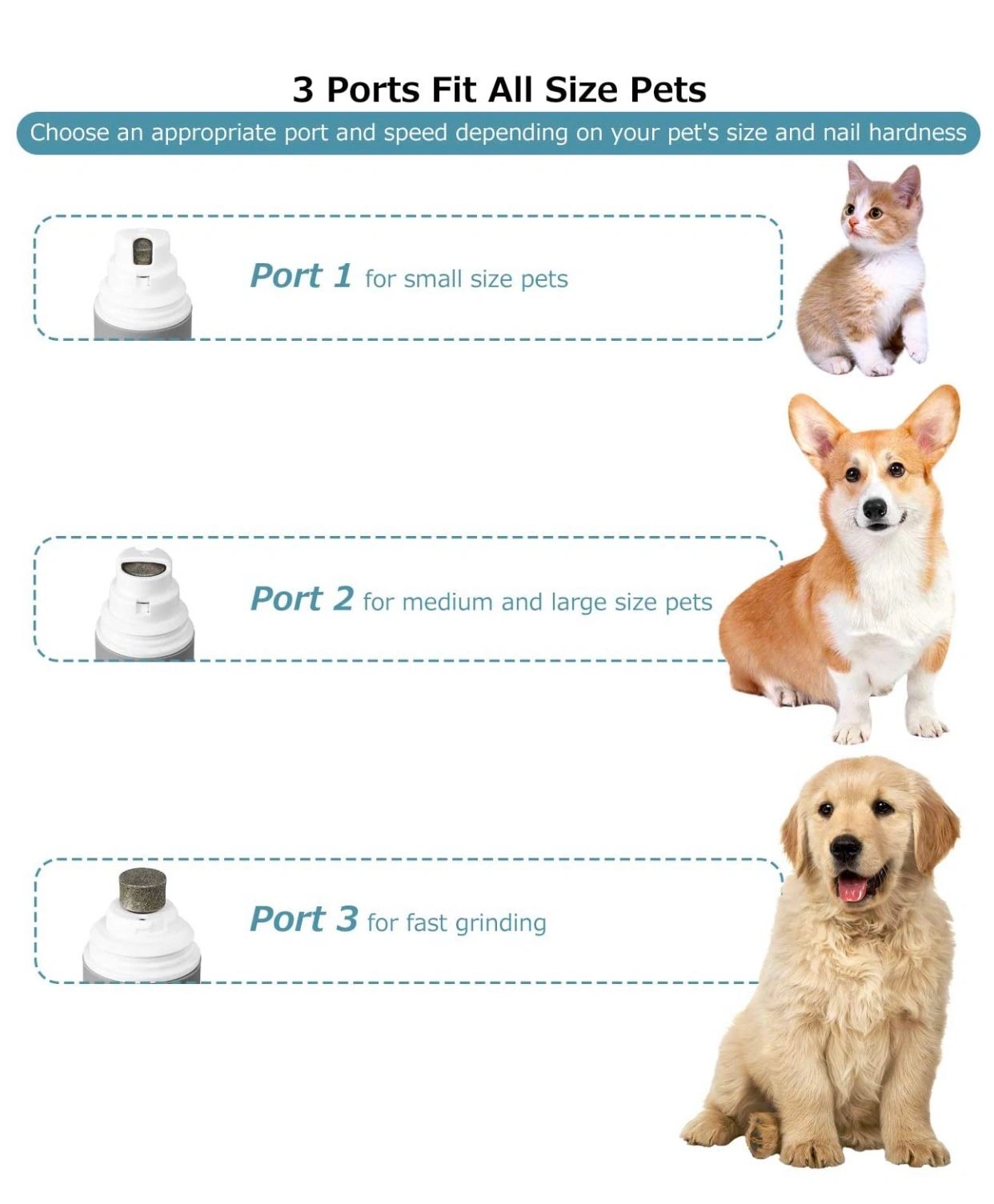 3 Ports Fit All Size Pets

Choose an appropriate port and speed depending on your pet's size and nail hardness

Port 1 for small size pets

Port 2 for medium and large size pets

Port 3 for fast grinding