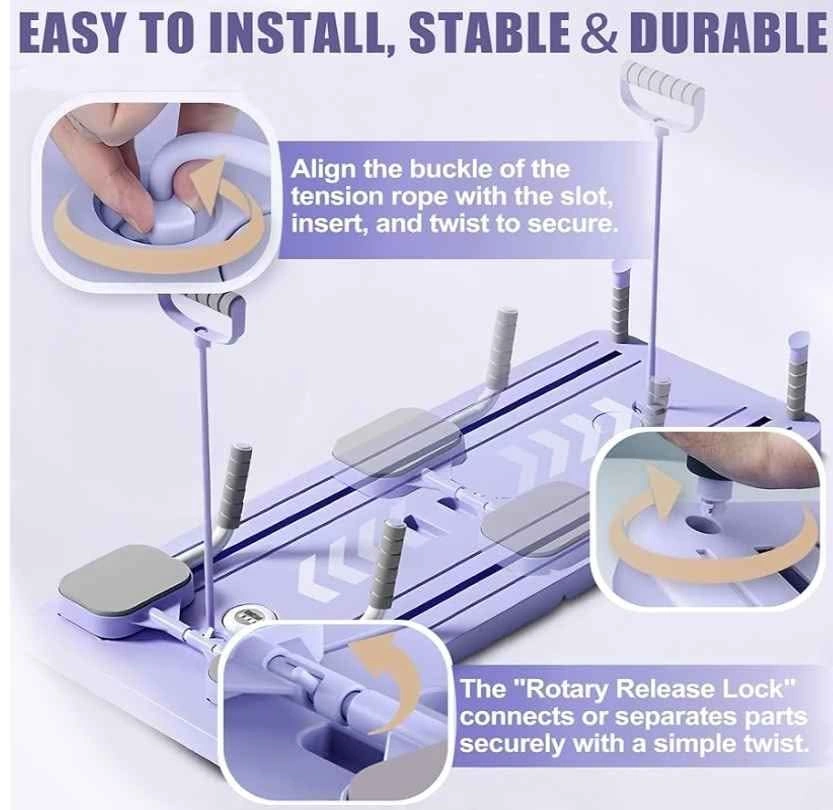 EASY TO INSTALL, STABLE & DURABLE

Align the buckle of the tension rope with the slot, insert, and twist to secure.

The "Rotary Release Lock" connects or separates parts securely with a simple twist.