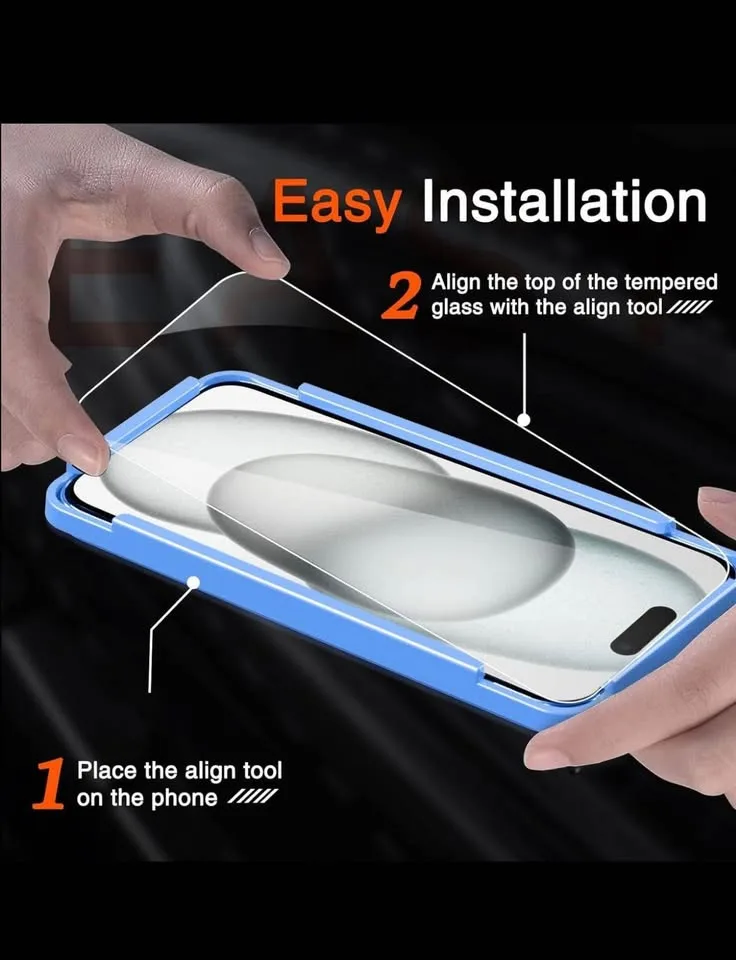 Easy Installation

2 Align the top of the tempered glass with the align tool

1 Place the align tool on the phone