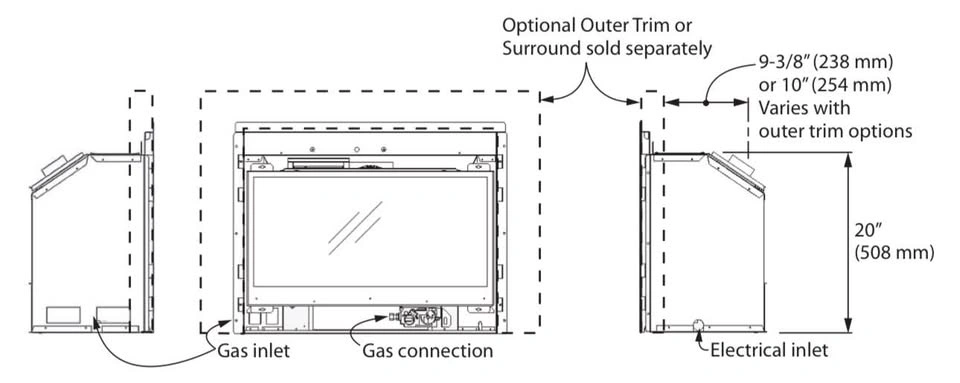 Optional Outer Trim or Surround sold separately

9-3/8" (238 mm) or 10" (254 mm) Varies with outer trim options

20" (508 mm)

Gas inlet

Gas connection

Electrical inlet