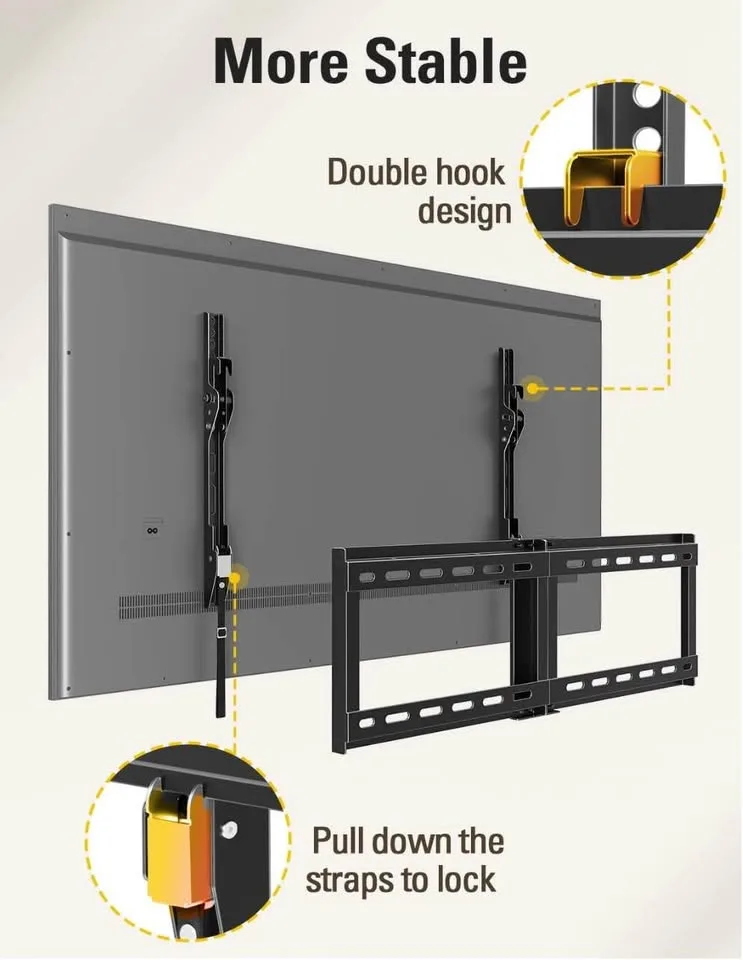 More Stable

Double hook design

Pull down the straps to lock