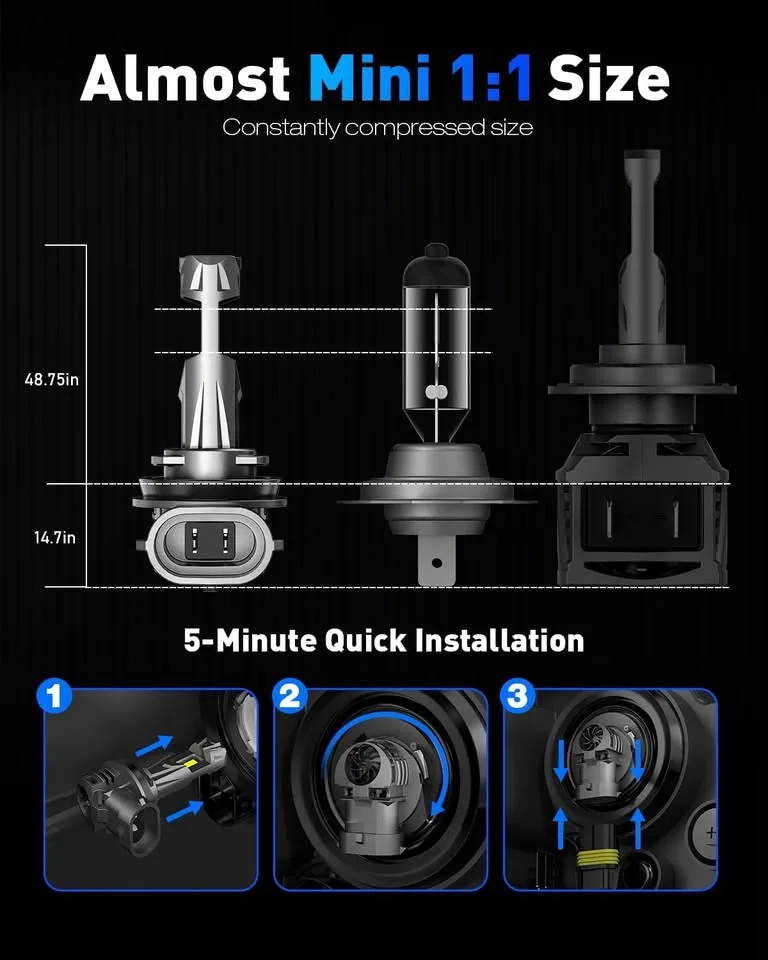 Almost Mini 1:1 Size

Constantly compressed size

48.75in

14.7in

5-Minute Quick Installation

1

2

3