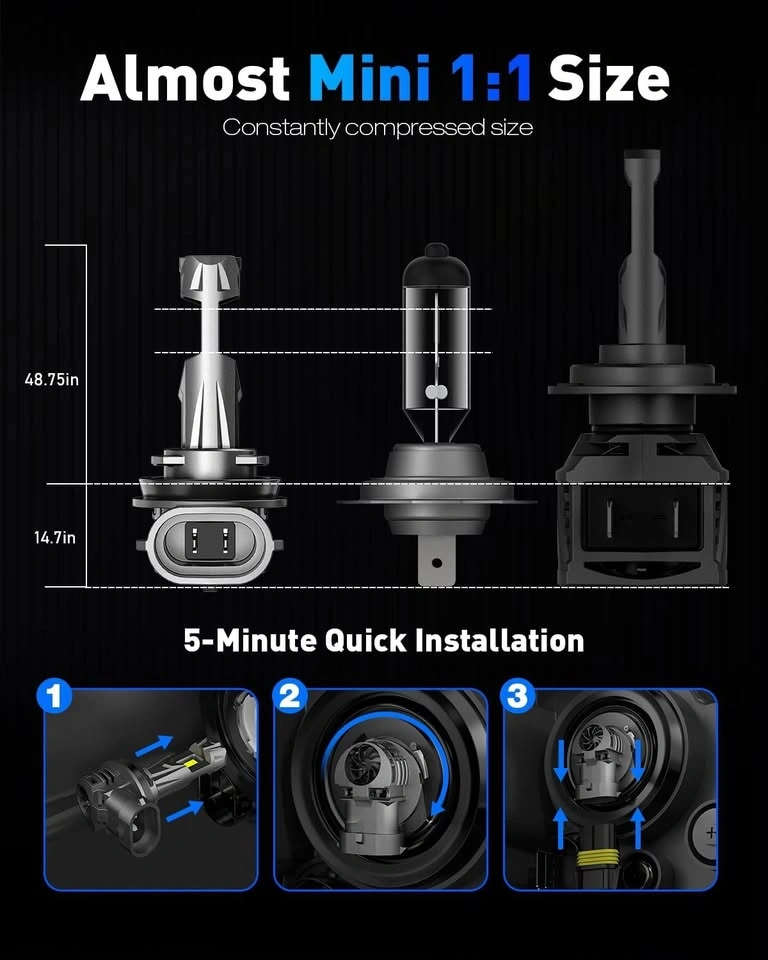 Almost Mini 1:1 Size

Constantly compressed size

48.75in

14.7in

5-Minute Quick Installation

1

2

3