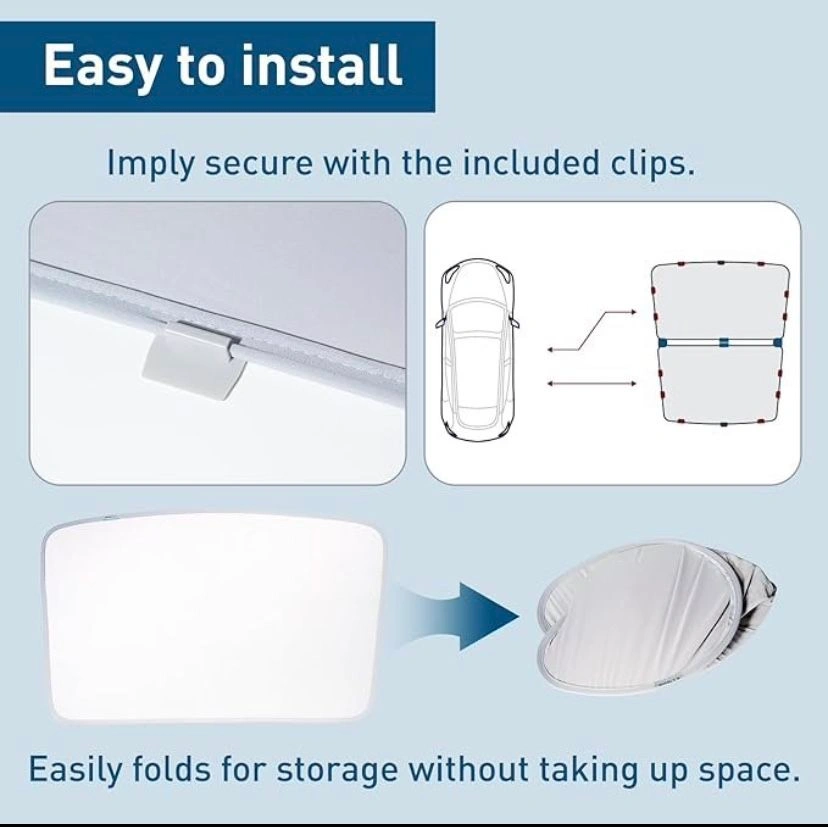 Easy to install

Imply secure with the included clips.

Easily folds for storage without taking up space.