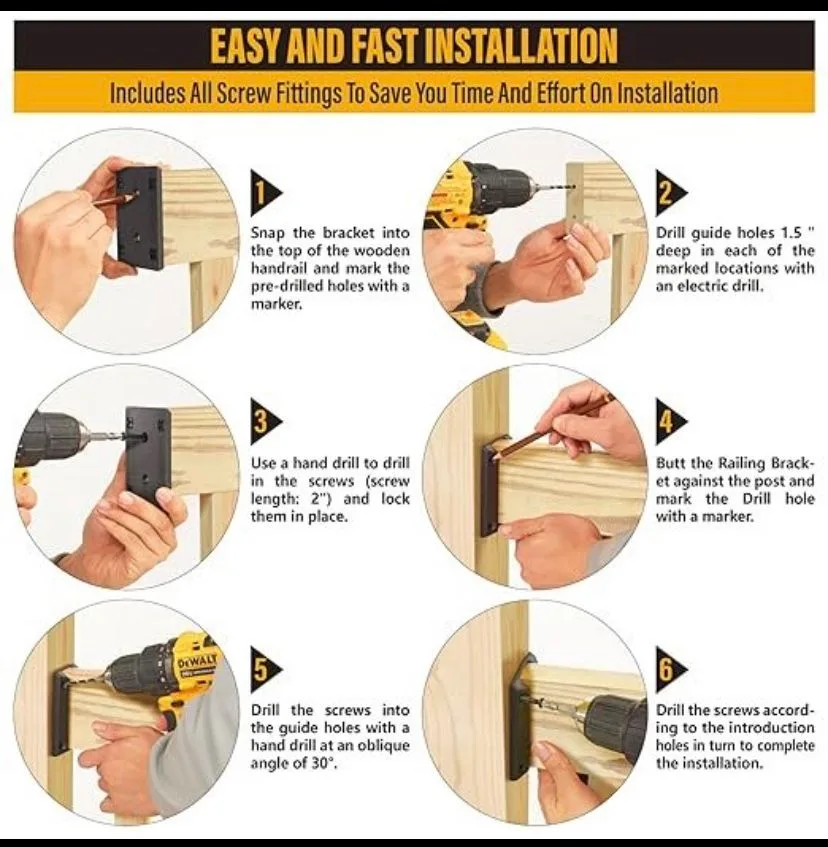 EASY AND FAST INSTALLATION

Includes All Screw Fittings To Save You Time And Effort On Installation

1

Snap the bracket into the top of the wooden handrail and mark the pre-drilled holes with a marker.

2

Drill guide holes 1.5 " deep in each of the marked locations with an electric drill.

3

Use a hand drill to drill in the screws (screw length: 2") and lock them in place.

4

Butt the Railing Bracket against the post and mark the Drill hole with a marker.

DEWALT

5

Drill the screws into the guide holes with a hand drill at an oblique angle of 30°.

6

Drill the screws according to the introduction holes in turn to complete the installation.