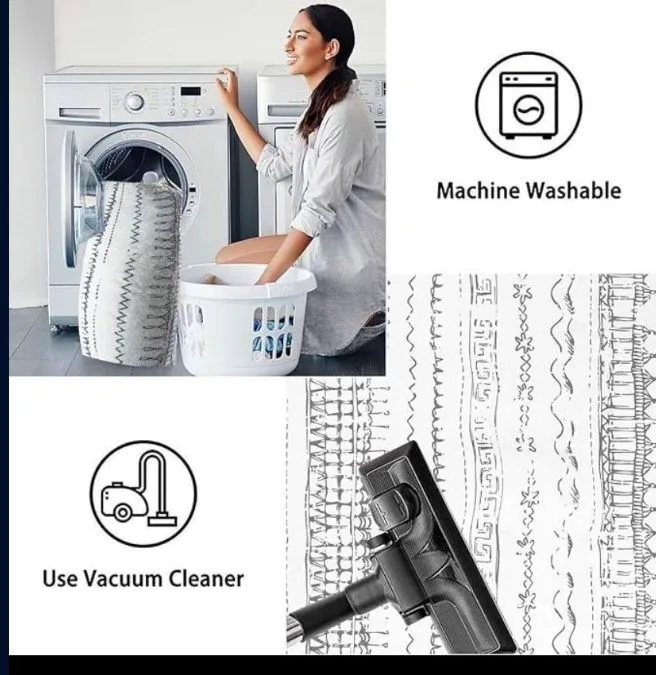 Machine Washable

Use Vacuum Cleaner