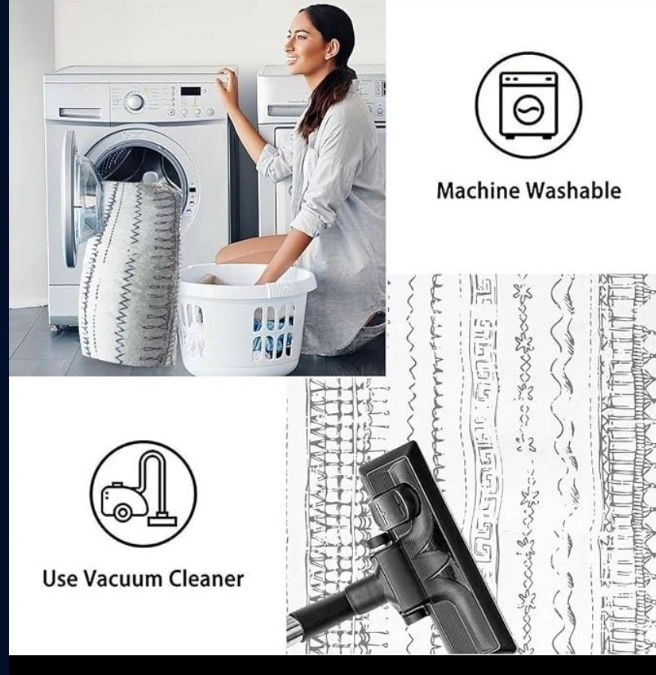 Machine Washable

Use Vacuum Cleaner