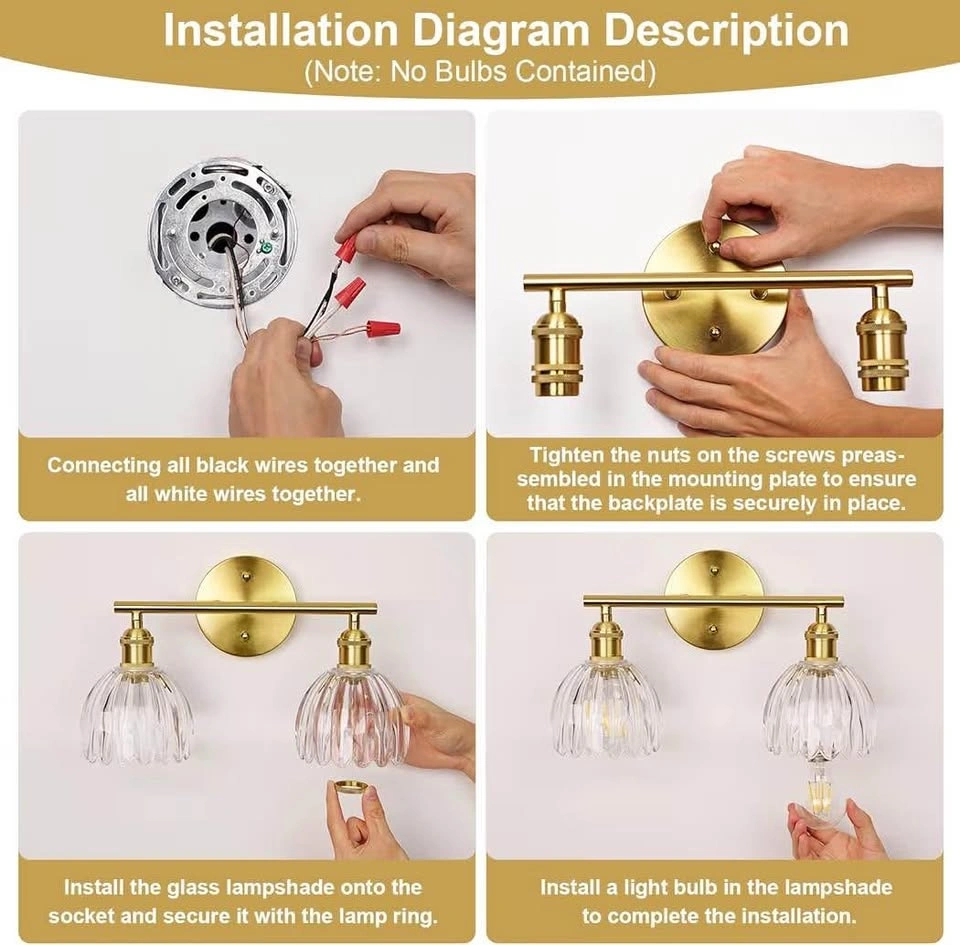 Installation Diagram Description
(Note: No Bulbs Contained)

Connecting all black wires together and all white wires together.

Tighten the nuts on the screws preassembled in the mounting plate to ensure that the backplate is securely in place.

Install the glass lampshade onto the socket and secure it with the lamp ring.

Install a light bulb in the lampshade to complete the installation.