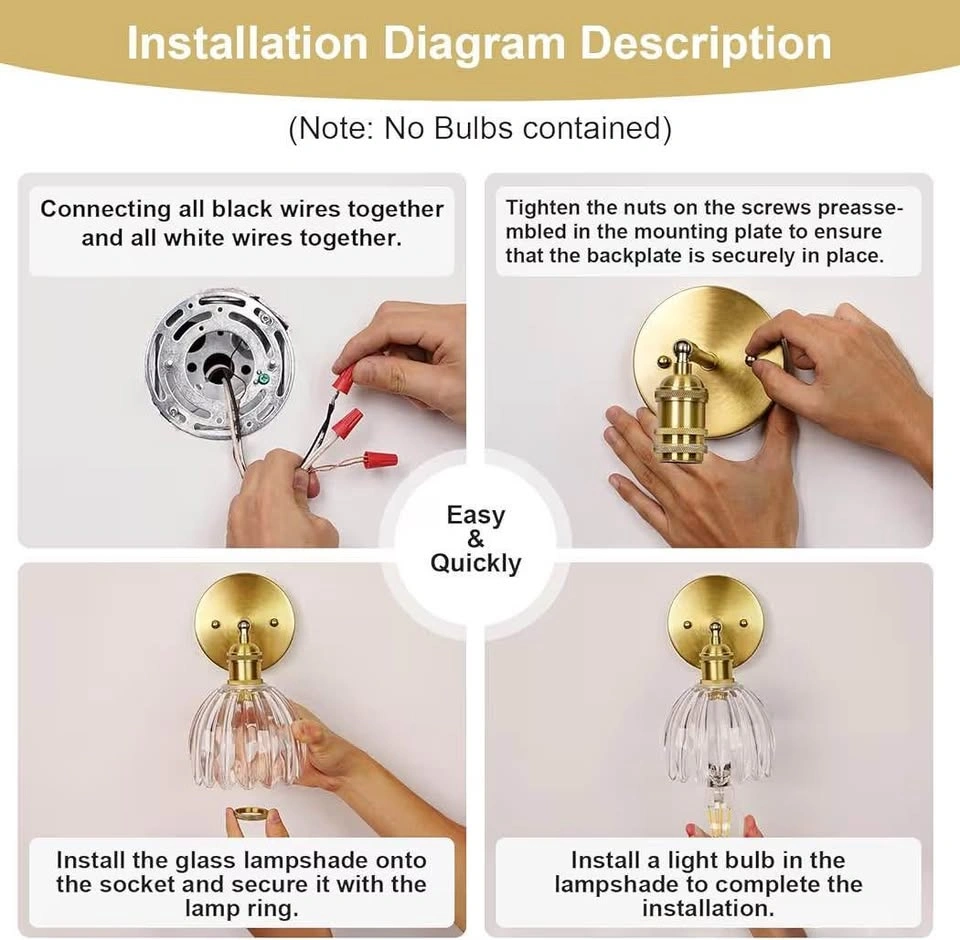 Installation Diagram Description

(Note: No Bulbs contained)

Connecting all black wires together and all white wires together.

Tighten the nuts on the screws preassembled in the mounting plate to ensure that the backplate is securely in place.

Easy & Quickly

Install the glass lampshade onto the socket and secure it with the lamp ring.

Install a light bulb in the lampshade to complete the installation.