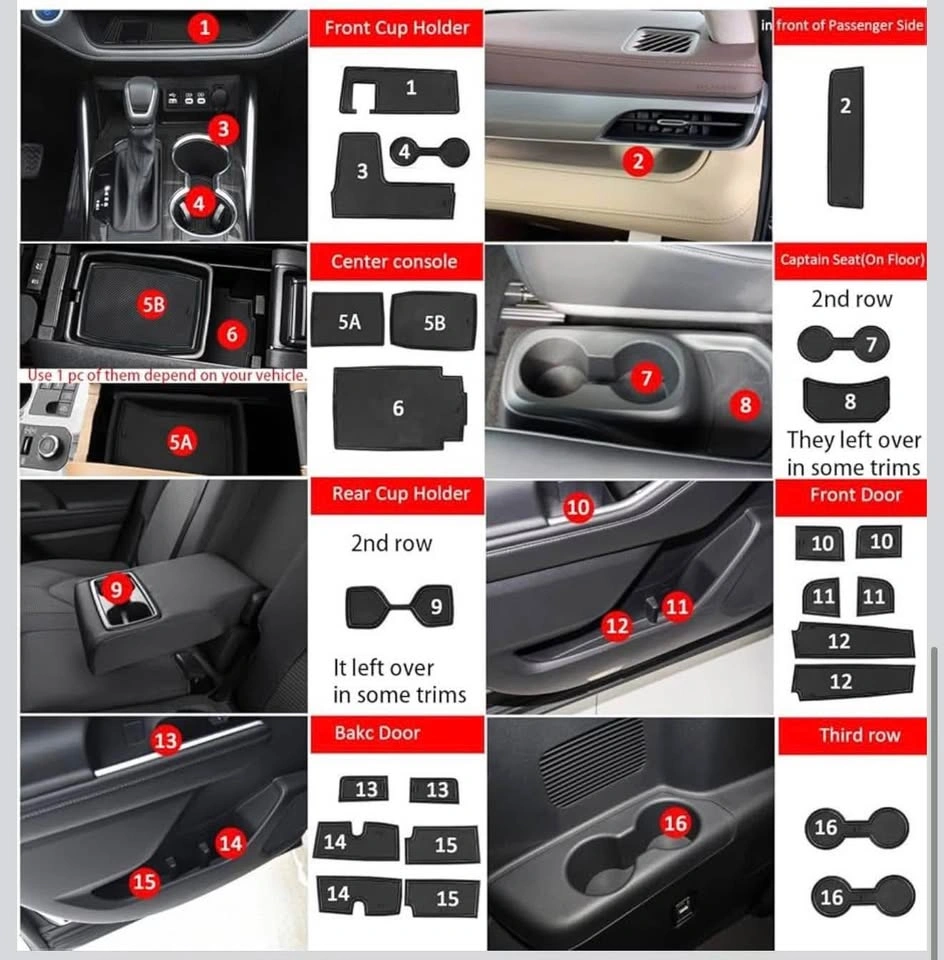 1
3
4

Front Cup Holder
1
3
4

2

in front of Passenger Side
2

5B
6
Use 1 pc of them depend on your vehicle.
5A

Center console
5A
5B
6

7
8

Captain Seat(On Floor)
2nd row
7
8
They left over in some trims

9

Rear Cup Holder
2nd row
9
It left over in some trims

10
11
12

Front Door
10
10
11
11
12
12

13
14
15

Bakc Door
13
13
14
15
14
15

16

Third row
16
16