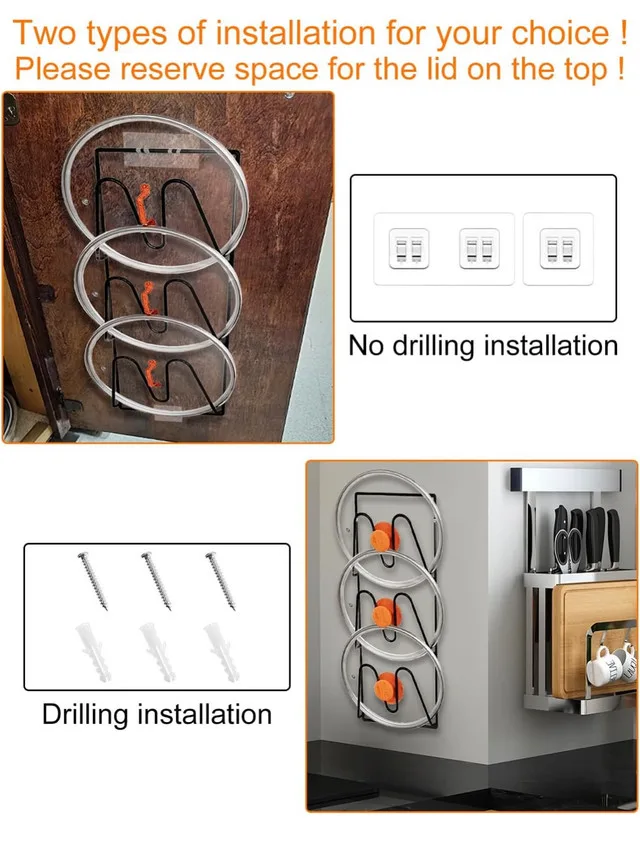 Two types of installation for your choice !
Please reserve space for the lid on the top !

No drilling installation

Drilling installation