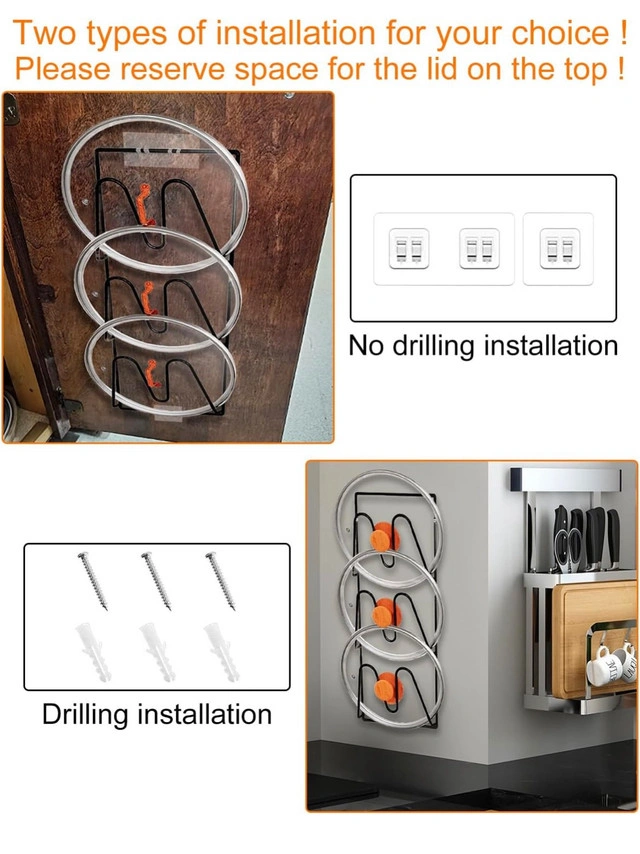 Two types of installation for your choice !
Please reserve space for the lid on the top !

No drilling installation

Drilling installation