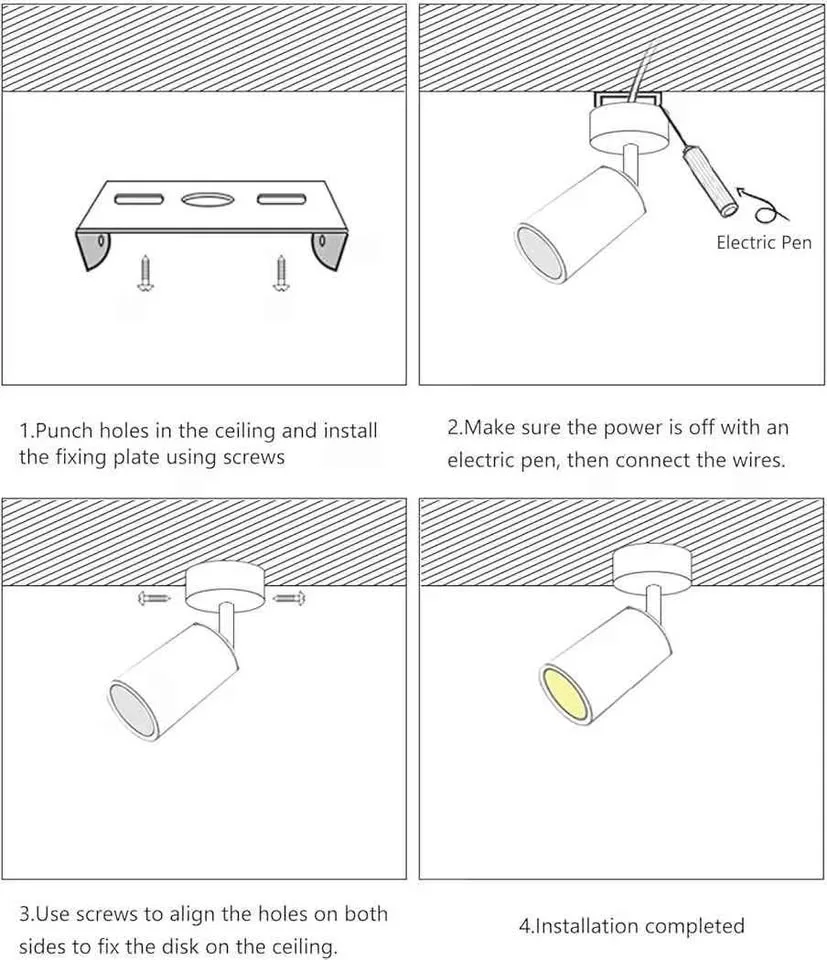 Electric Pen

1.Punch holes in the ceiling and install the fixing plate using screws

2.Make sure the power is off with an electric pen, then connect the wires.

3.Use screws to align the holes on both sides to fix the disk on the ceiling.

4.Installation completed