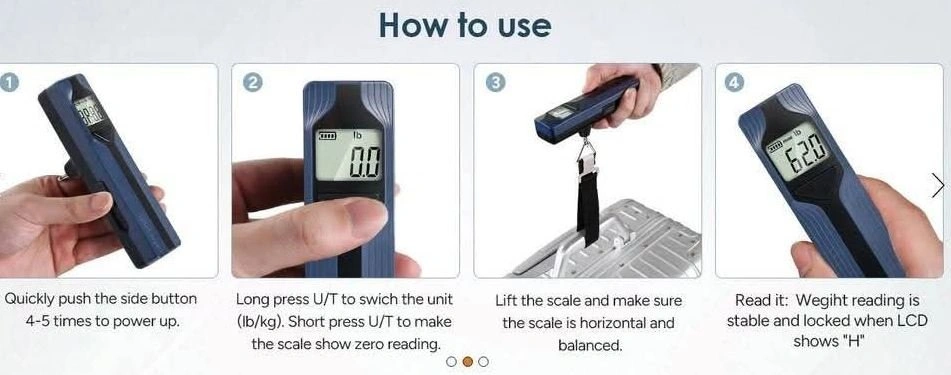 How to use

1

Quickly push the side button 4-5 times to power up.

2

lb

0.0

Long press U/T to swich the unit (lb/kg). Short press U/T to make the scale show zero reading.

3

Lift the scale and make sure the scale is horizontal and balanced.

4

lb

62.0

Read it: Wegiht reading is stable and locked when LCD shows "H"