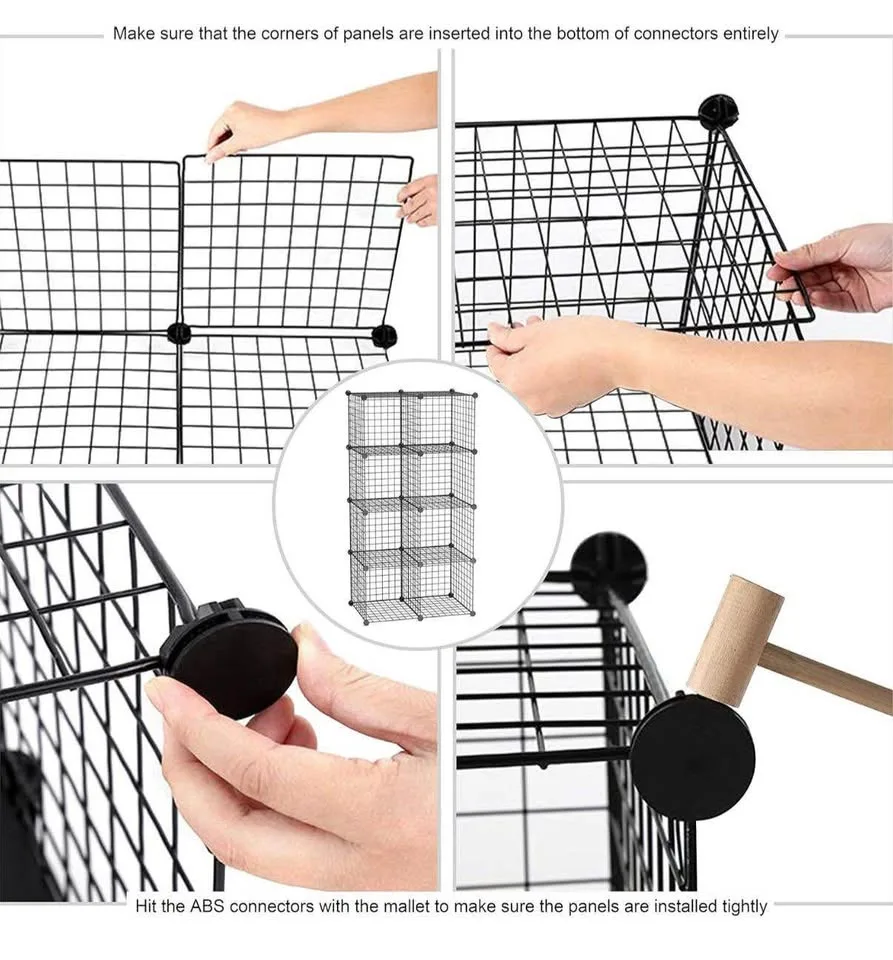 Make sure that the corners of panels are inserted into the bottom of connectors entirely

Hit the ABS connectors with the mallet to make sure the panels are installed tightly