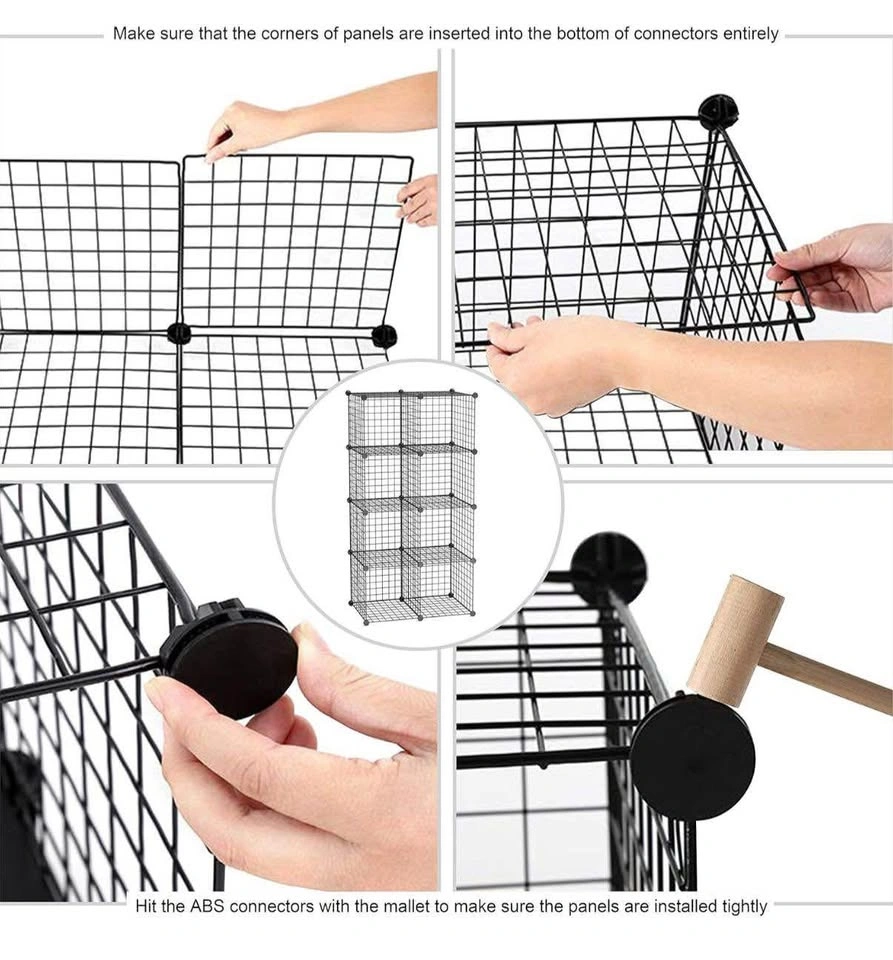 Make sure that the corners of panels are inserted into the bottom of connectors entirely

Hit the ABS connectors with the mallet to make sure the panels are installed tightly