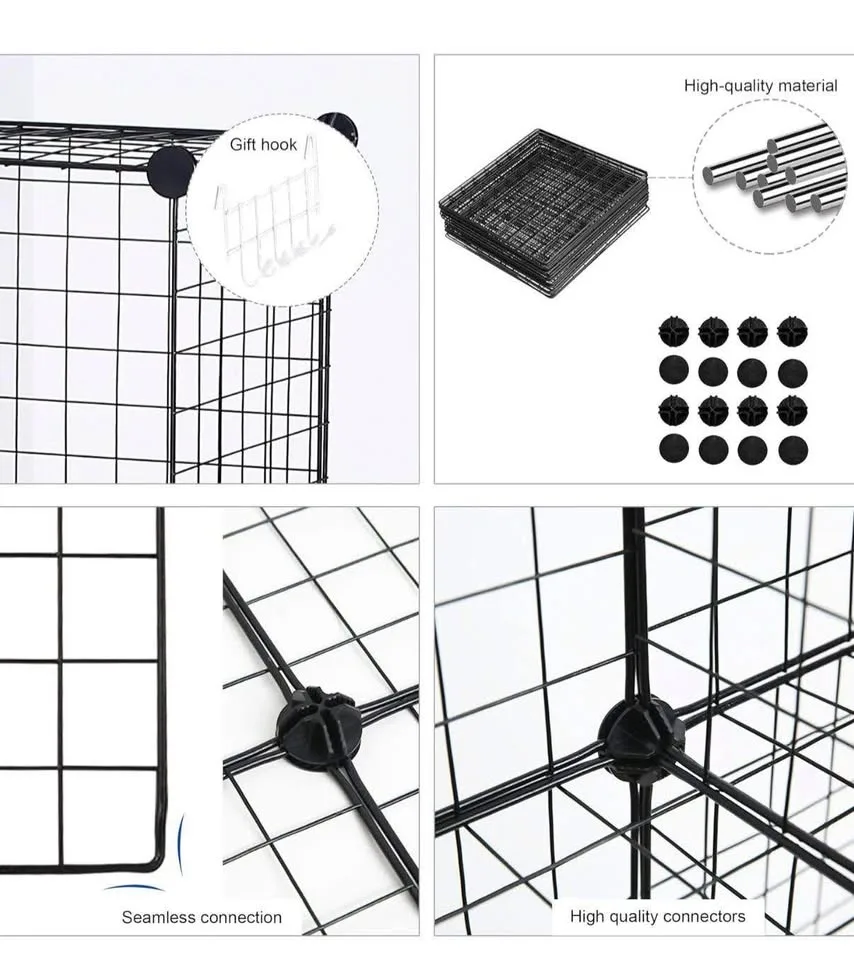 Gift hook

High-quality material

Seamless connection

High quality connectors