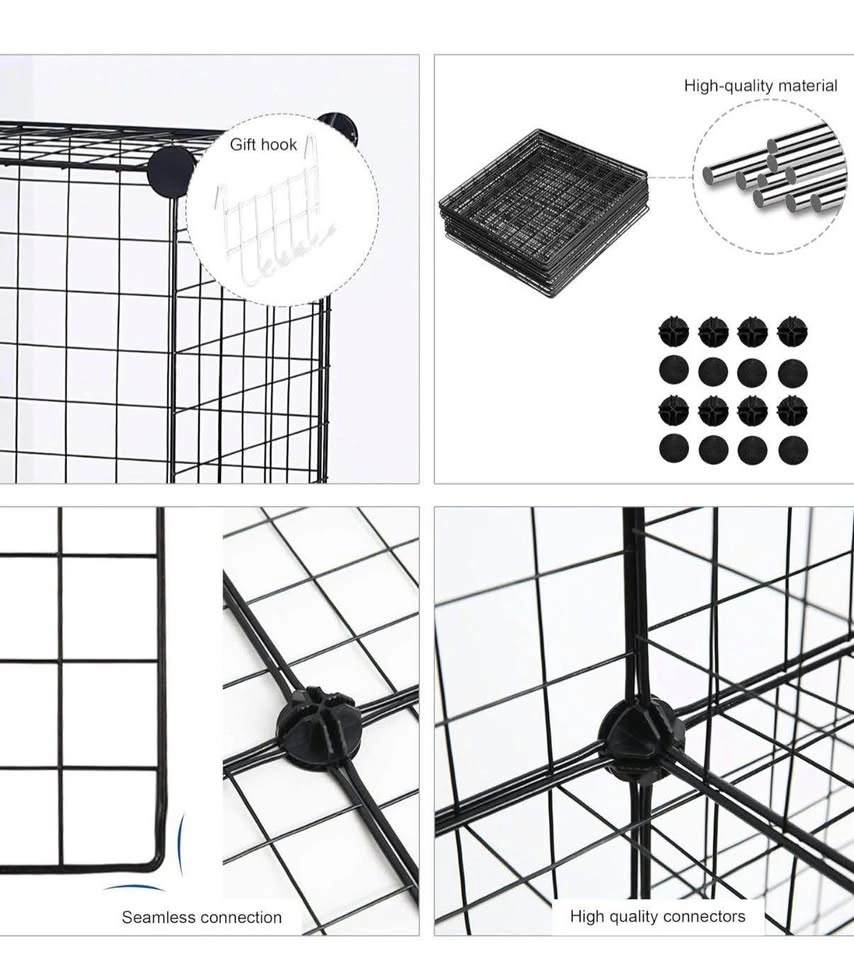 Gift hook

High-quality material

Seamless connection

High quality connectors