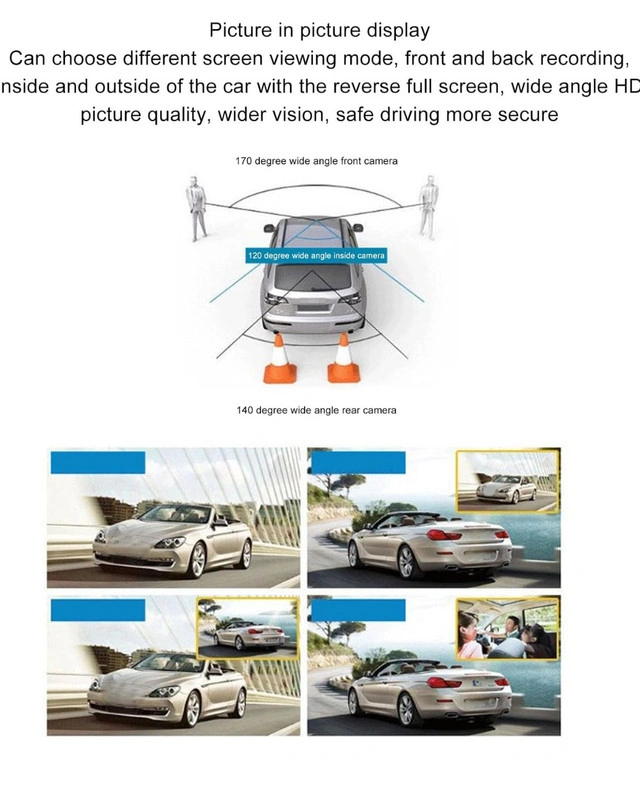 Picture in picture display
Can choose different screen viewing mode, front and back recording, nside and outside of the car with the reverse full screen, wide angle HD picture quality, wider vision, safe driving more secure

170 degree wide angle front camera

120 degree wide angle inside camera

140 degree wide angle rear camera