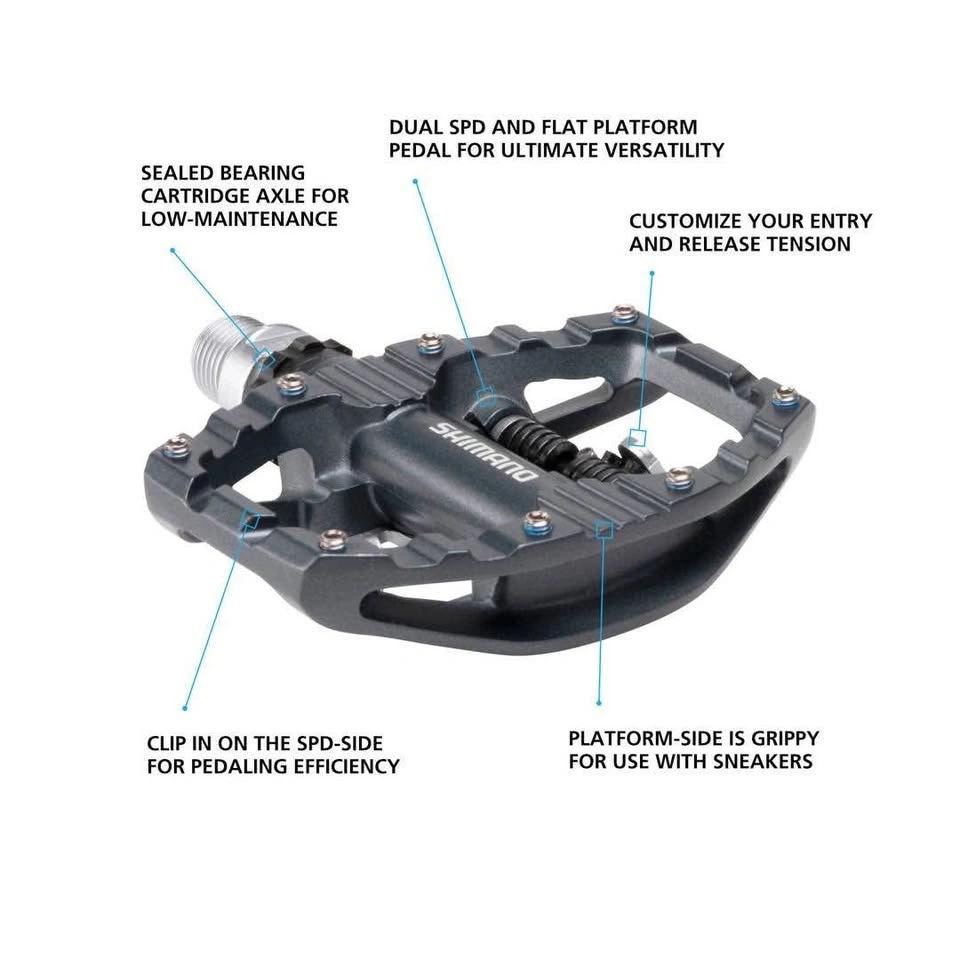 DUAL SPD AND FLAT PLATFORM PEDAL FOR ULTIMATE VERSATILITY

SEALED BEARING CARTRIDGE AXLE FOR LOW-MAINTENANCE

CUSTOMIZE YOUR ENTRY AND RELEASE TENSION

SHIMANO

CLIP IN ON THE SPD-SIDE FOR PEDALING EFFICIENCY

PLATFORM-SIDE IS GRIPPY FOR USE WITH SNEAKERS