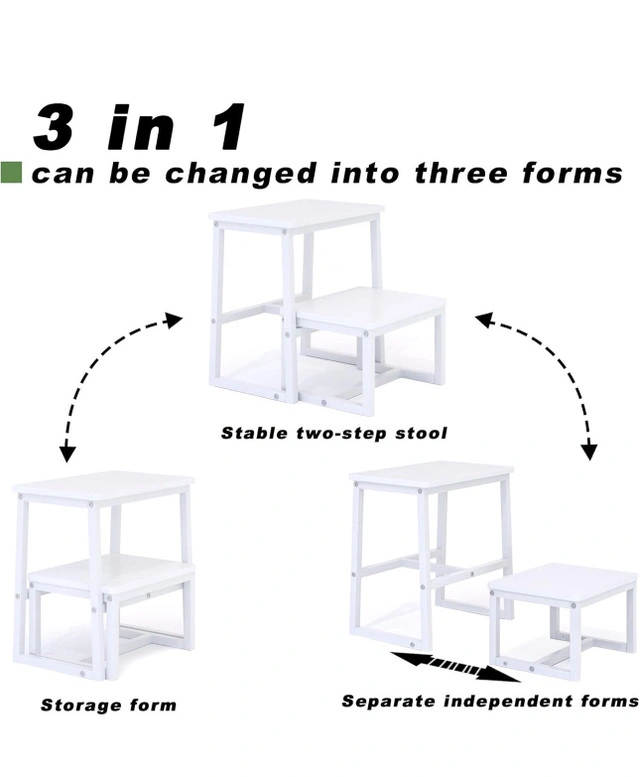 3 in 1
can be changed into three forms

Stable two-step stool

Storage form

Separate independent forms