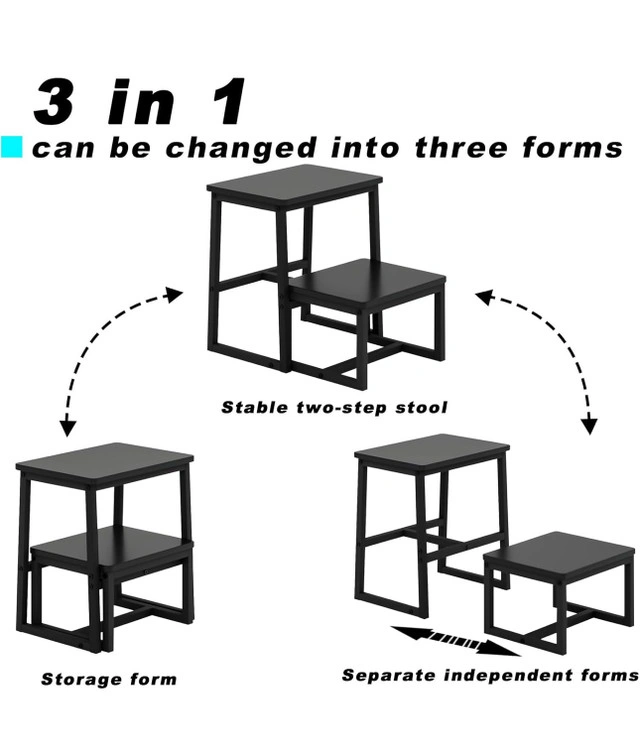 3 in 1

can be changed into three forms

Stable two-step stool

Storage form

Separate independent forms