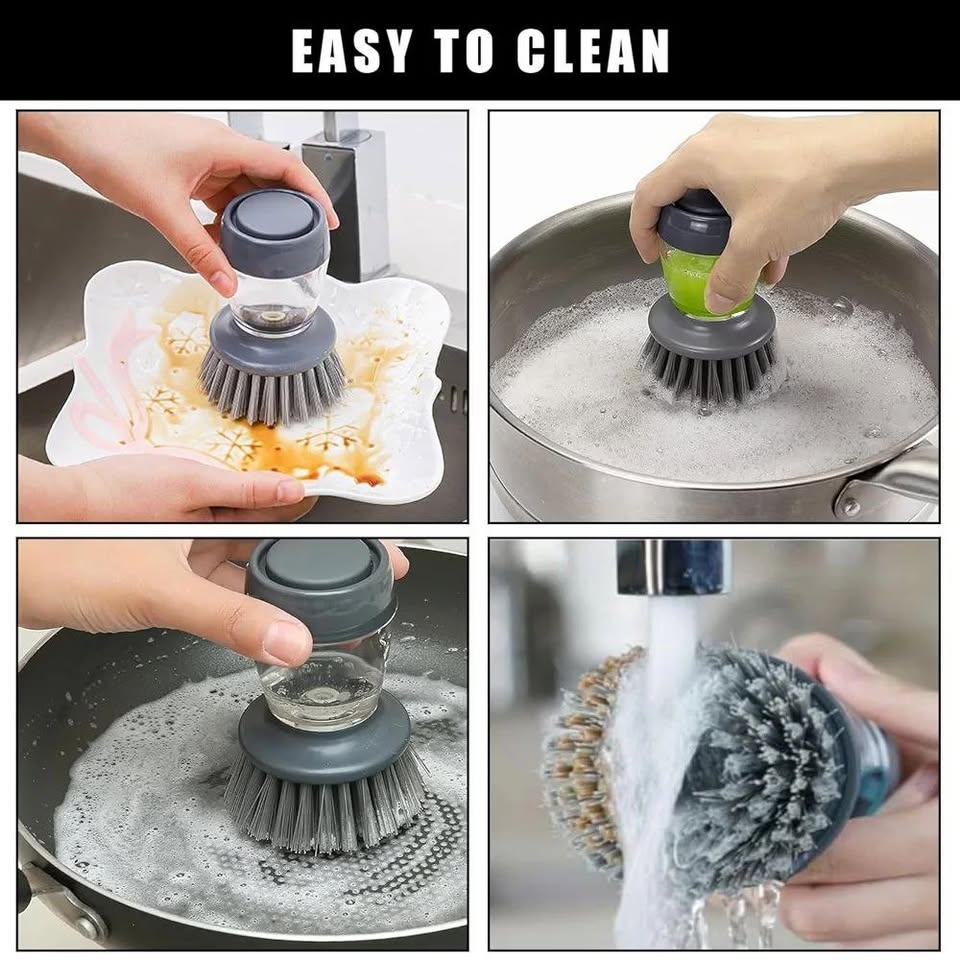 EASY TO CLEAN