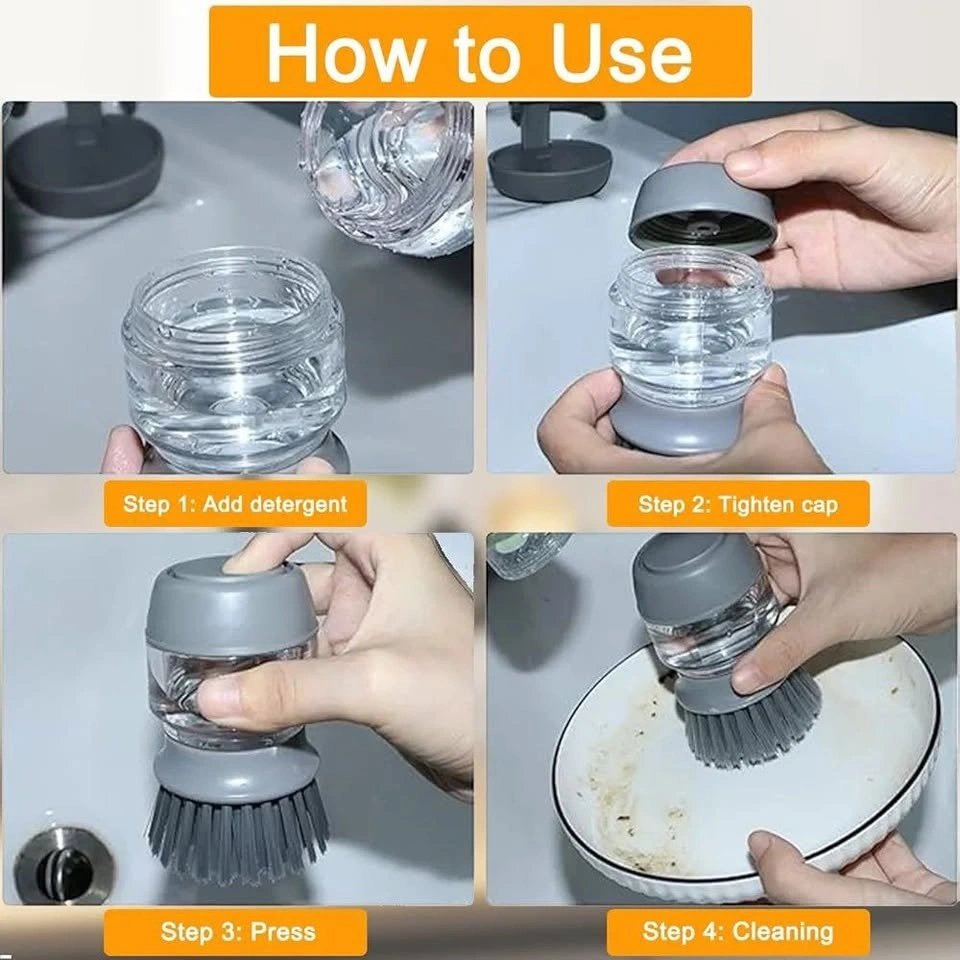 How to Use

Step 1: Add detergent

Step 2: Tighten cap

Step 3: Press

Step 4: Cleaning