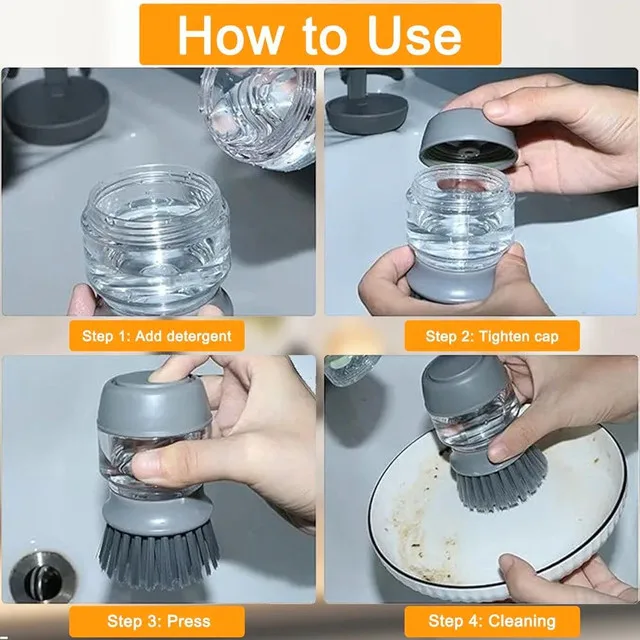 How to Use

Step 1: Add detergent

Step 2: Tighten cap

Step 3: Press

Step 4: Cleaning