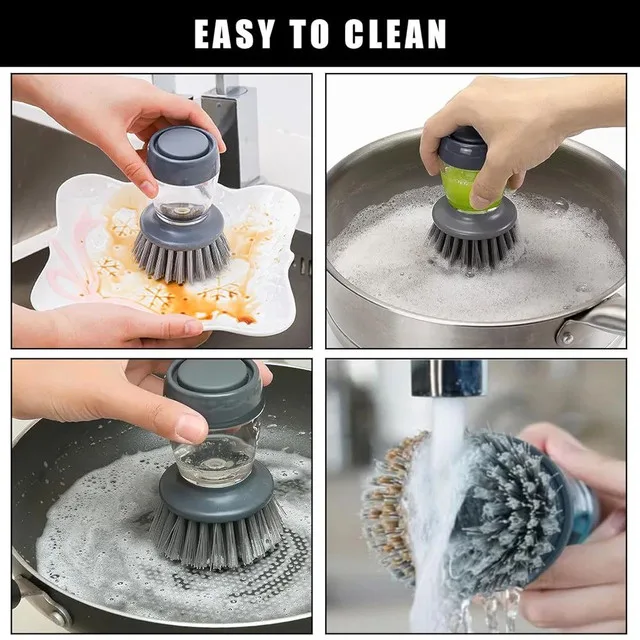 EASY TO CLEAN