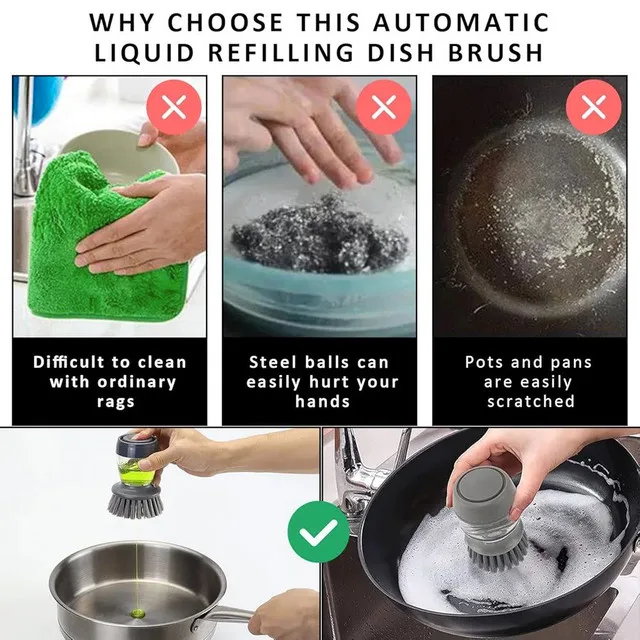 WHY CHOOSE THIS AUTOMATIC LIQUID REFILLING DISH BRUSH

Difficult to clean with ordinary rags

Steel balls can easily hurt your hands

Pots and pans are easily scratched