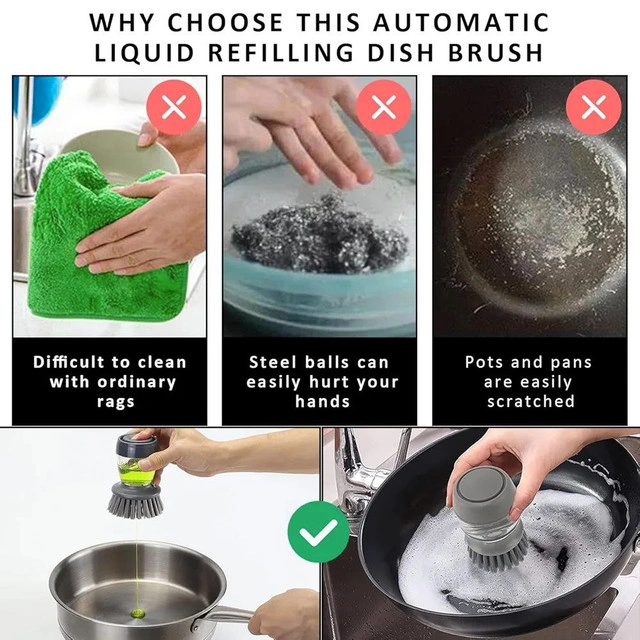 WHY CHOOSE THIS AUTOMATIC LIQUID REFILLING DISH BRUSH

Difficult to clean with ordinary rags

Steel balls can easily hurt your hands

Pots and pans are easily scratched