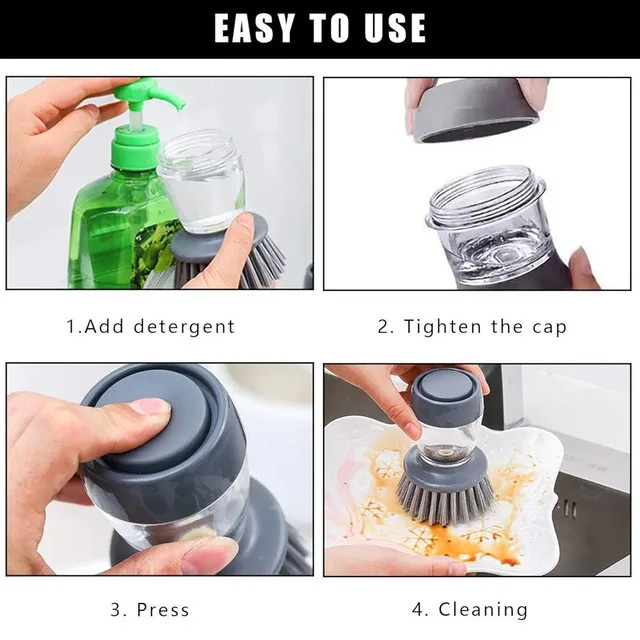 EASY TO USE

1.Add detergent

2. Tighten the cap

3. Press

4. Cleaning