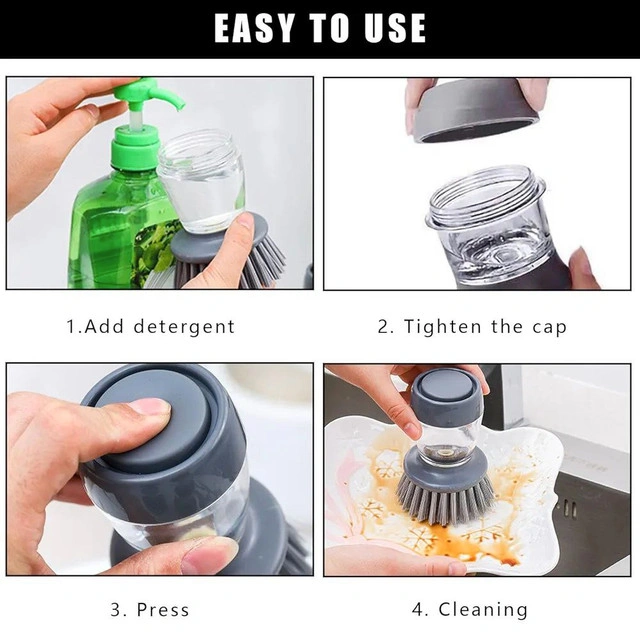 EASY TO USE

1.Add detergent

2. Tighten the cap

3. Press

4. Cleaning