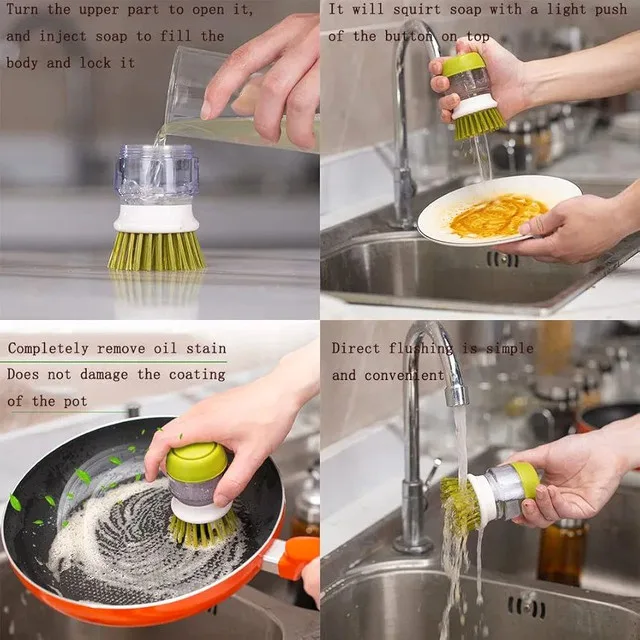 Turn the upper part to open it, and inject soap to fill the body and lock it

It will squirt soap with a light push of the button on top

Completely remove oil stain
Does not damage the coating of the pot

Direct flushing is simple and convenient