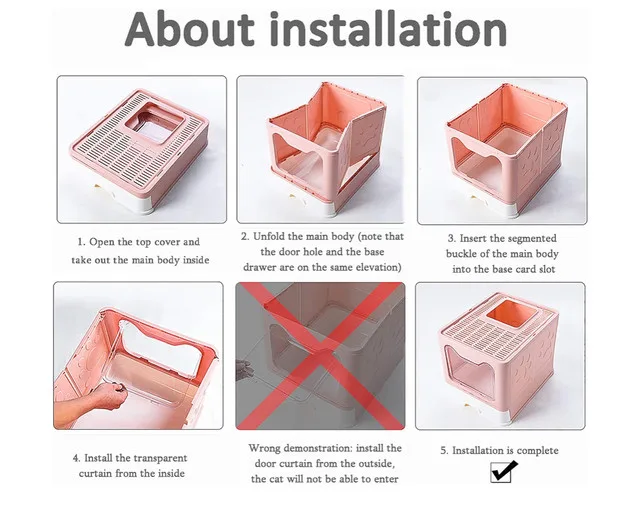 About installation

1. Open the top cover and take out the main body inside

2. Unfold the main body (note that the door hole and the base drawer are on the same elevation)

3. Insert the segmented buckle of the main body into the base card slot

4. Install the transparent curtain from the inside

Wrong demonstration: install the door curtain from the outside, the cat will not be able to enter

5. Installation is complete