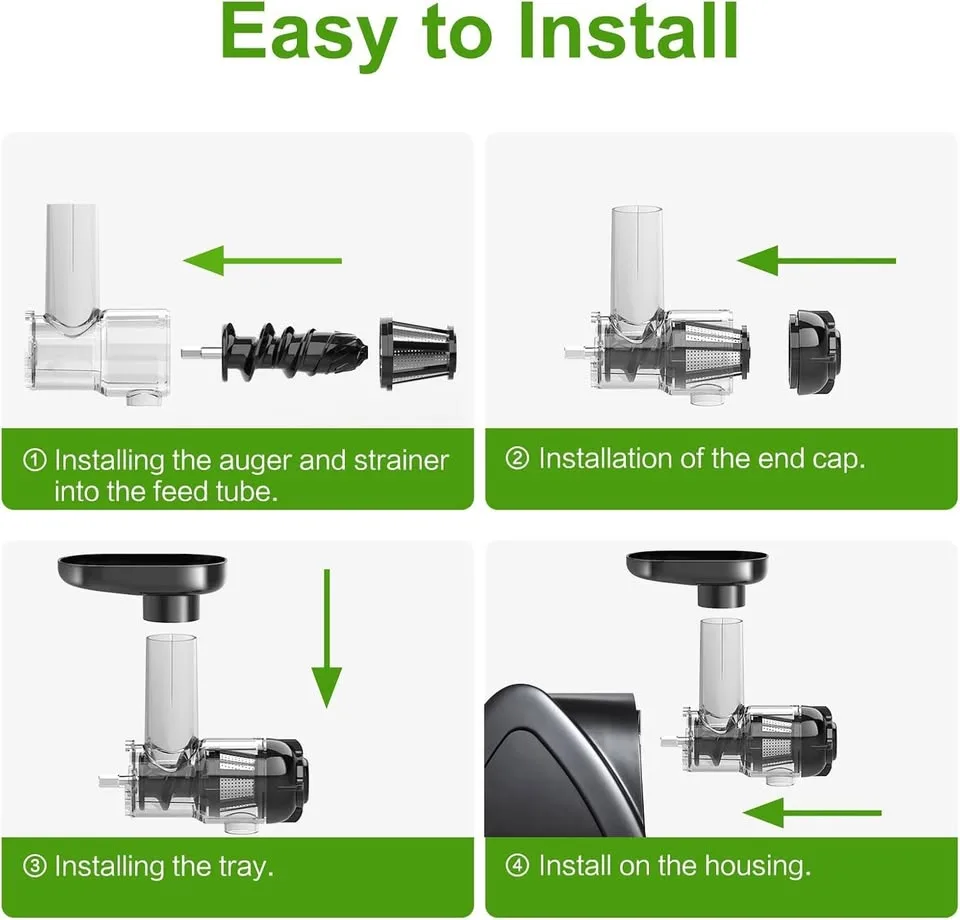 Easy to Install

① Installing the auger and strainer into the feed tube.

② Installation of the end cap.

③ Installing the tray.

④ Install on the housing.