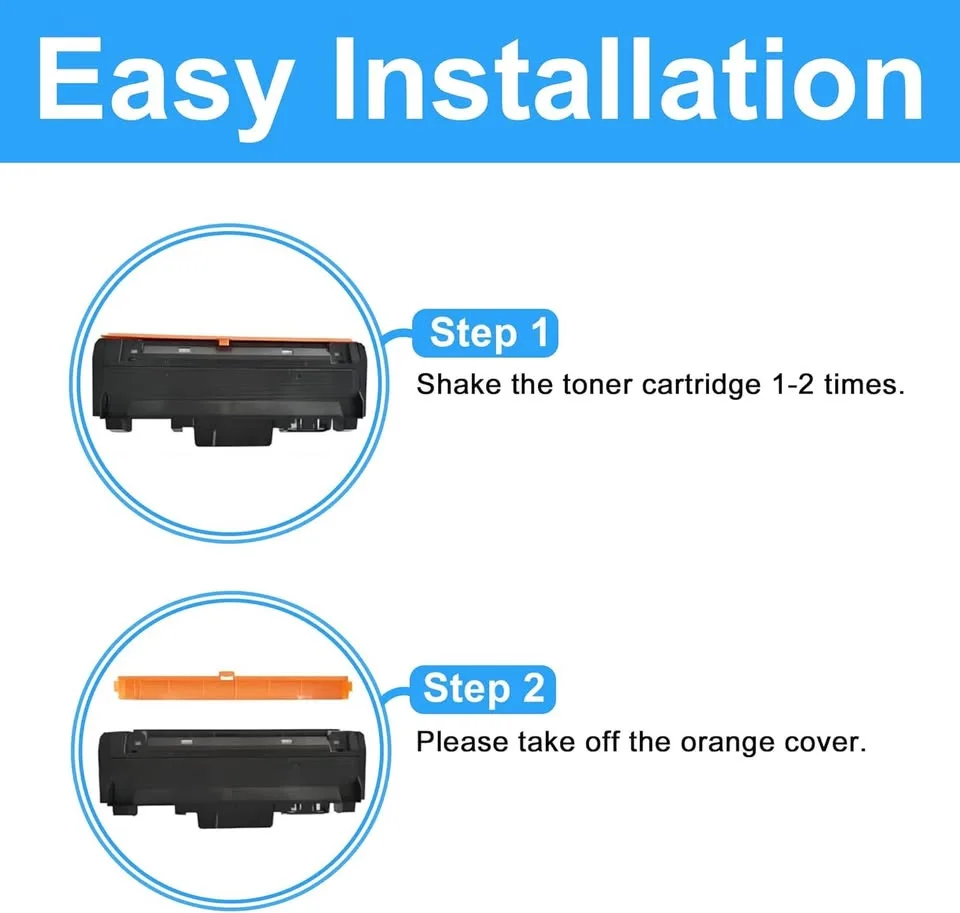 Easy Installation

Step 1
Shake the toner cartridge 1-2 times.

Step 2
Please take off the orange cover.